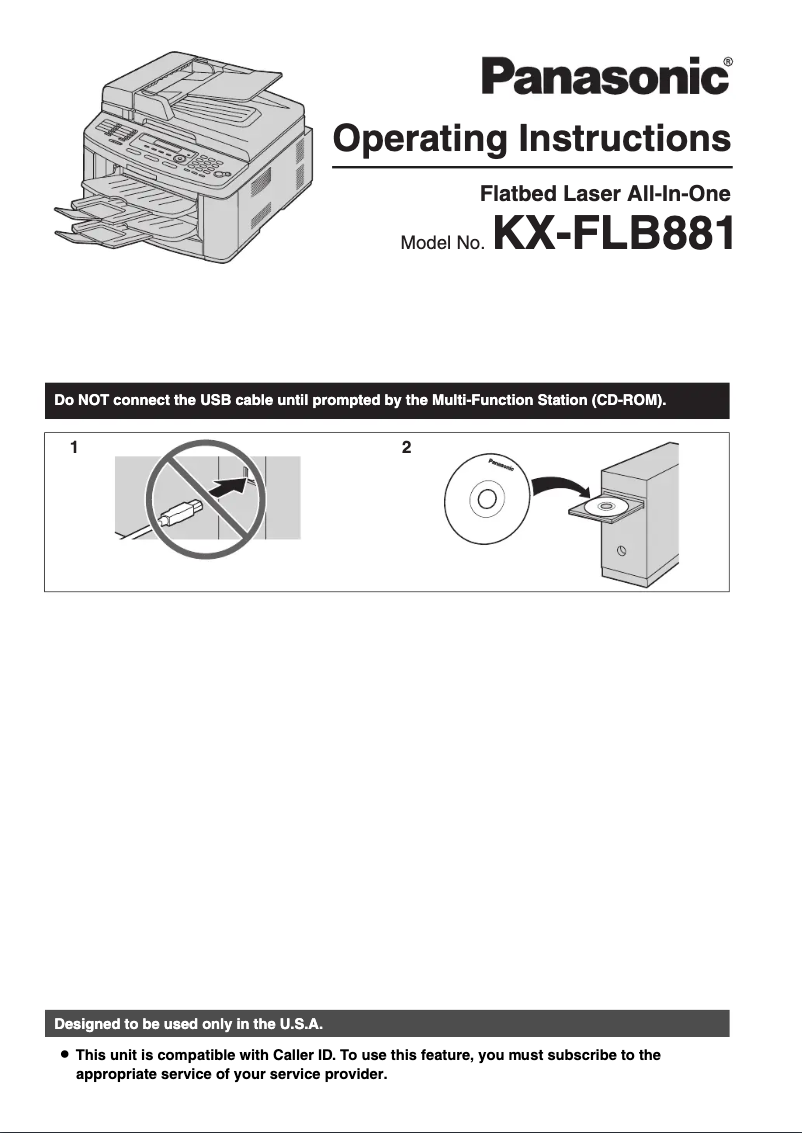 Panasonic®

Operating Instructions

Flatbed Laser All-In-One

Model No. KX-FLB881

Do NOT connect the USB cable until prompted by the Multi-Function Station (CD-ROM).

1

2

Panasonic

Designed to be used only in the U.S.A.

● This unit is compatible with Caller ID. To use this feature, you must subscribe to the appropriate service of your service provider.