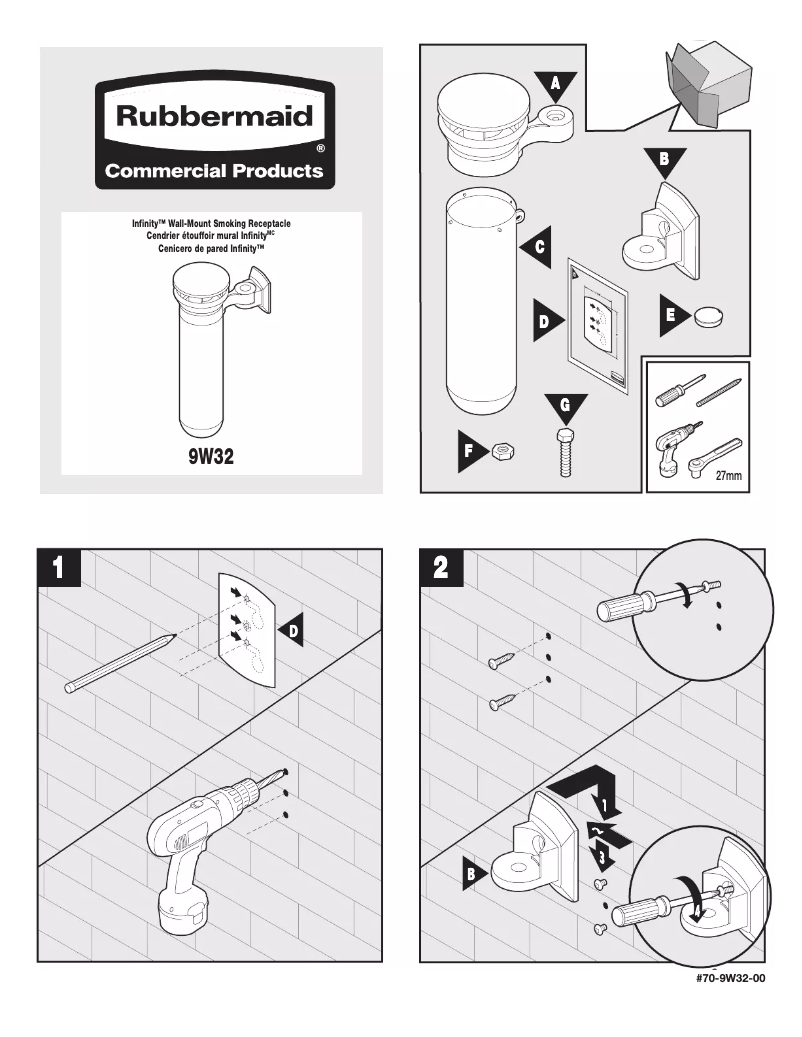 Rubbermaid®
Commercial Products

Infinity™ Wall-Mount Smoking Receptacle
Cendrier étouffoir mural Infinity$^{MC}$
Cenicero de pared Infinity™

9W32

A
B
C
D
E
F
G
27mm

1
D

2
1
2
3
B

#70-9W32-00