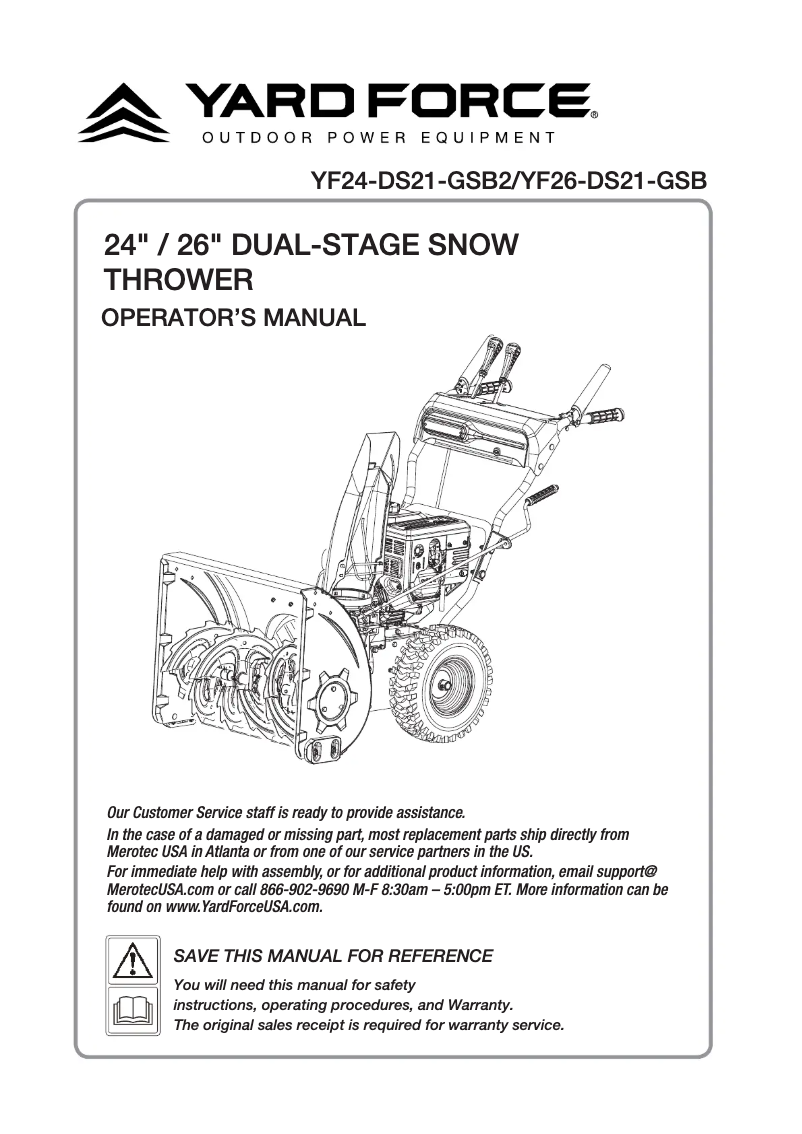 YARD FORCE®
OUTDOOR POWER EQUIPMENT

YF24-DS21-GSB2/YF26-DS21-GSB

24" / 26" DUAL-STAGE SNOW THROWER

OPERATOR'S MANUAL

Our Customer Service staff is ready to provide assistance.
In the case of a damaged or missing part, most replacement parts ship directly from Merotec USA in Atlanta or from one of our service partners in the US.
For immediate help with assembly, or for additional product information, email support@MerotecUSA.com or call 866-902-9690 M-F 8:30am – 5:00pm ET. More information can be found on www.YardForceUSA.com.

SAVE THIS MANUAL FOR REFERENCE

You will need this manual for safety instructions, operating procedures, and Warranty.
The original sales receipt is required for warranty service.