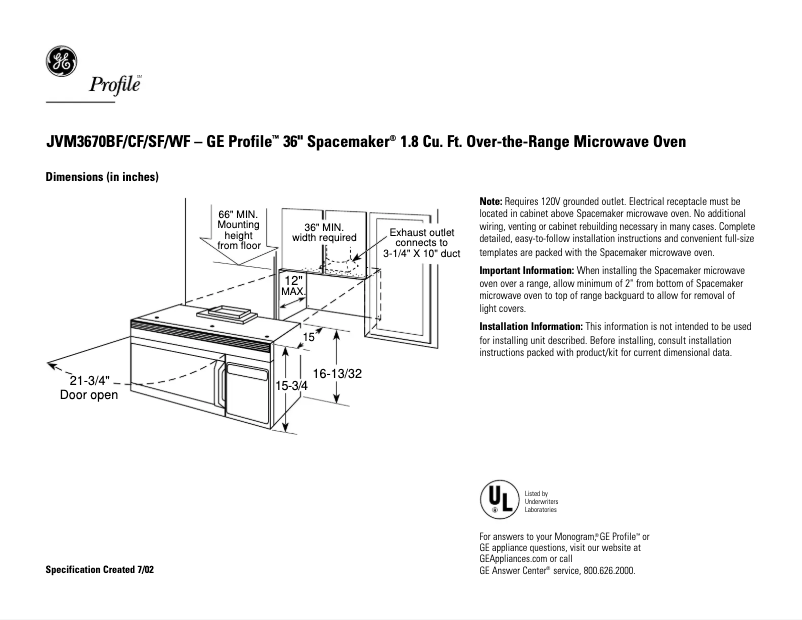 GE
Profile™

JVM3670BF/CF/SF/WF – GE Profile™ 36" Spacemaker® 1.8 Cu. Ft. Over-the-Range Microwave Oven

Dimensions (in inches)

66" MIN. Mounting height from floor

36" MIN. width required

Exhaust outlet connects to 3-1/4" X 10" duct

12" MAX.

15

16-13/32

15-3/4

21-3/4" Door open

Note: Requires 120V grounded outlet. Electrical receptacle must be located in cabinet above Spacemaker microwave oven. No additional wiring, venting or cabinet rebuilding necessary in many cases. Complete detailed, easy-to-follow installation instructions and convenient full-size templates are packed with the Spacemaker microwave oven.

Important Information: When installing the Spacemaker microwave oven over a range, allow minimum of 2" from bottom of Spacemaker microwave oven to top of range backguard to allow for removal of light covers.

Installation Information: This information is not intended to be used for installing unit described. Before installing, consult installation instructions packed with product/kit for current dimensional data.

UL
Listed by Underwriters Laboratories

For answers to your Monogram,® GE Profile™ or GE appliance questions, visit our website at GEAppliances.com or call GE Answer Center® service, 800.626.2000.

Specification Created 7/02