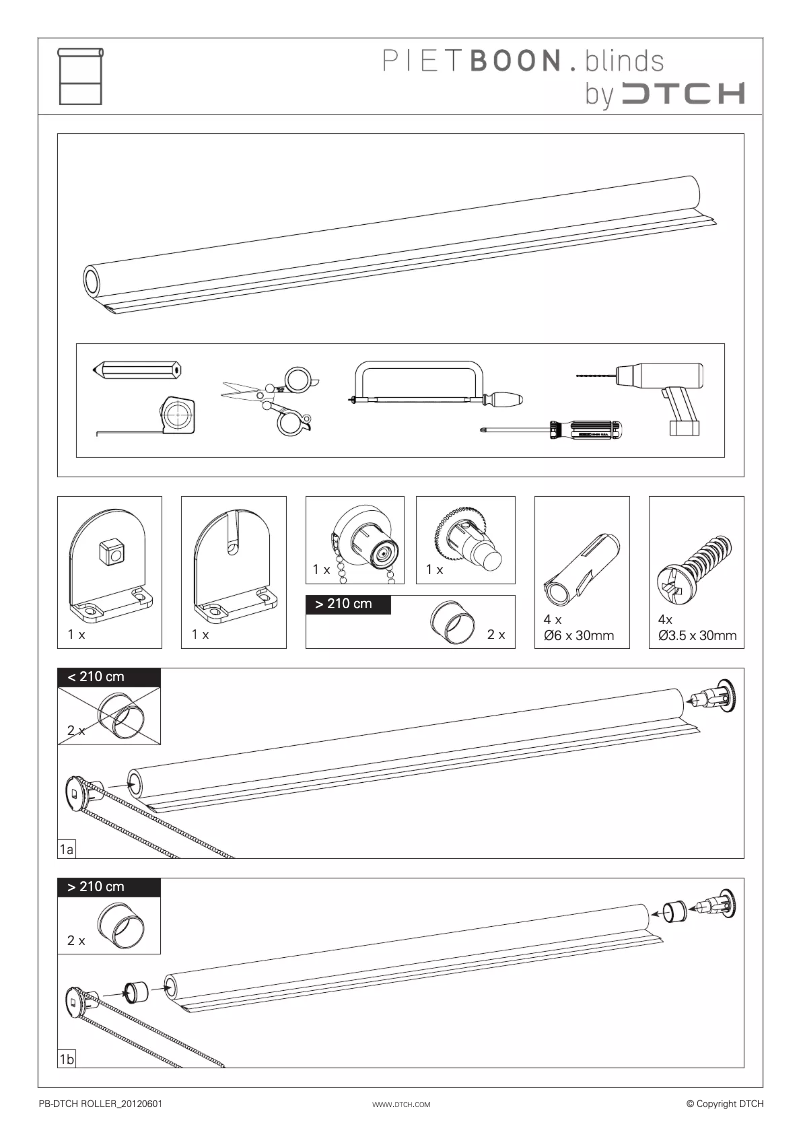 PIETBOON. blinds
by DTCH

1 x

1 x

1 x

1 x

> 210 cm

2 x

4 x
Ø6 x 30mm

4x
Ø3.5 x 30mm

< 210 cm

2 x

1a

> 210 cm

2 x

1b

PB-DTCH ROLLER_20120601

WWW.DTCH.COM

© Copyright DTCH