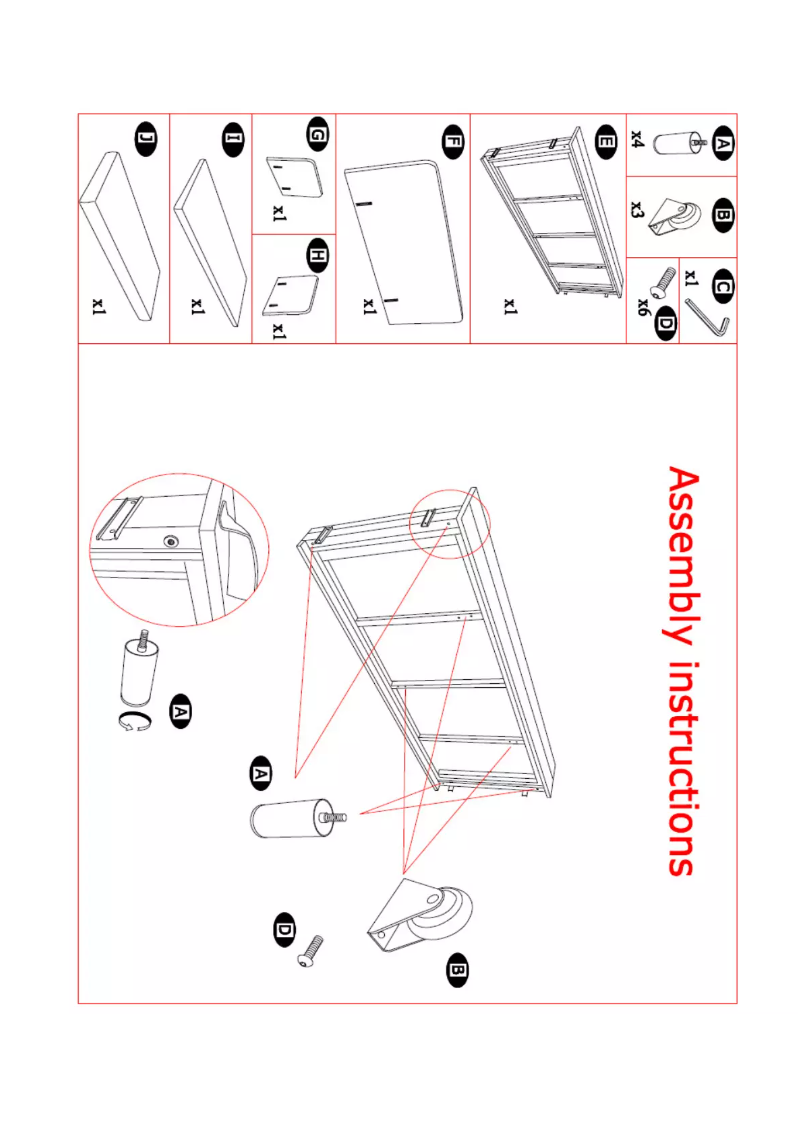 Assembly instructions

A x4
B x3
C x1
D x6
E x1
F x1
G x1
H x1
I x1
J x1

A
A
B
D