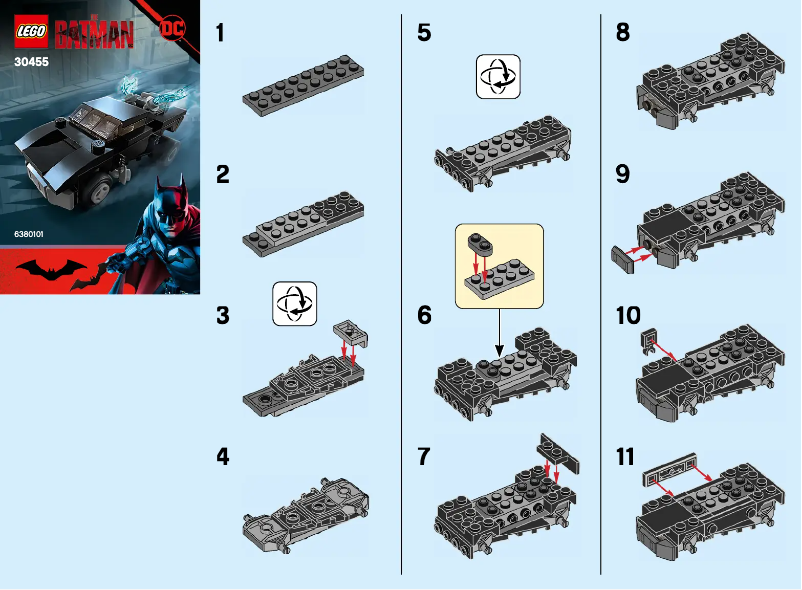 LEGO
THE BATMAN
DC
30455
6380101

1

2

3

4

5

6

7

8

9

10

11