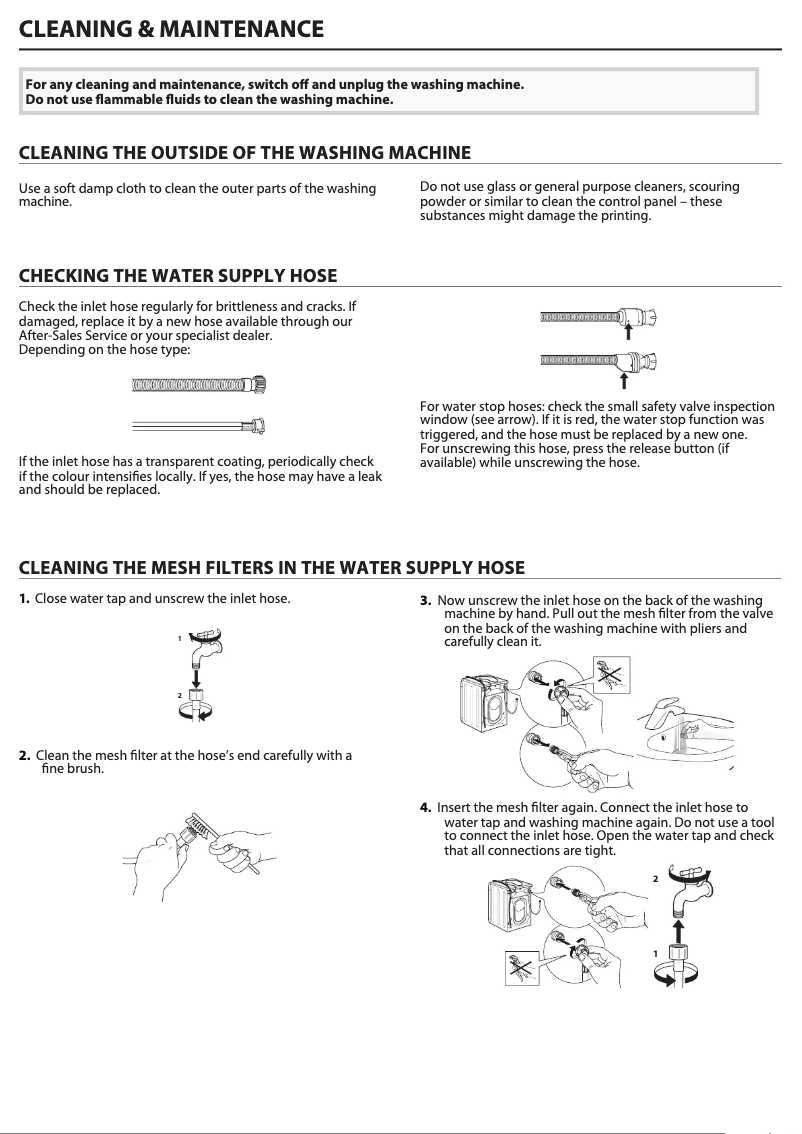 CLEANING & MAINTENANCE

For any cleaning and maintenance, switch off and unplug the washing machine.
Do not use flammable fluids to clean the washing machine.

CLEANING THE OUTSIDE OF THE WASHING MACHINE

Use a soft damp cloth to clean the outer parts of the washing machine.

Do not use glass or general purpose cleaners, scouring powder or similar to clean the control panel – these substances might damage the printing.

CHECKING THE WATER SUPPLY HOSE

Check the inlet hose regularly for brittleness and cracks. If damaged, replace it by a new hose available through our After-Sales Service or your specialist dealer.
Depending on the hose type:

If the inlet hose has a transparent coating, periodically check if the colour intensifies locally. If yes, the hose may have a leak and should be replaced.

For water stop hoses: check the small safety valve inspection window (see arrow). If it is red, the water stop function was triggered, and the hose must be replaced by a new one.
For unscrewing this hose, press the release button (if available) while unscrewing the hose.

CLEANING THE MESH FILTERS IN THE WATER SUPPLY HOSE

1. Close water tap and unscrew the inlet hose.

1

2

2. Clean the mesh filter at the hose's end carefully with a fine brush.

3. Now unscrew the inlet hose on the back of the washing machine by hand. Pull out the mesh filter from the valve on the back of the washing machine with pliers and carefully clean it.

4. Insert the mesh filter again. Connect the inlet hose to water tap and washing machine again. Do not use a tool to connect the inlet hose. Open the water tap and check that all connections are tight.

2

1