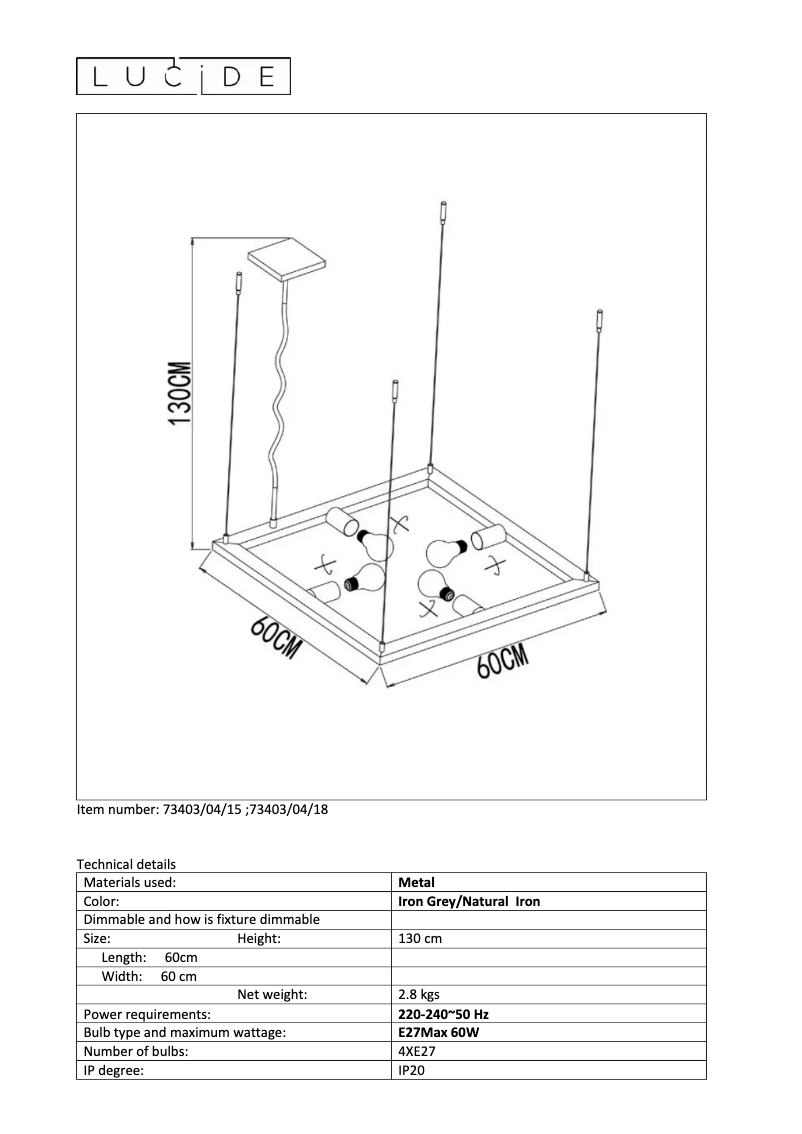 LUCIDE

130CM

60CM

60CM

Item number: 73403/04/15 ;73403/04/18

Technical details

| | |
|---|---|
| Materials used: | Metal |
| Color: | Iron Grey/Natural Iron |
| Dimmable and how is fixture dimmable | |
| Size: Height: | 130 cm |
| Length: 60cm | |
| Width: 60 cm | |
| Net weight: | 2.8 kgs |
| Power requirements: | 220-240~50 Hz |
| Bulb type and maximum wattage: | E27Max 60W |
| Number of bulbs: | 4XE27 |
| IP degree: | IP20 |