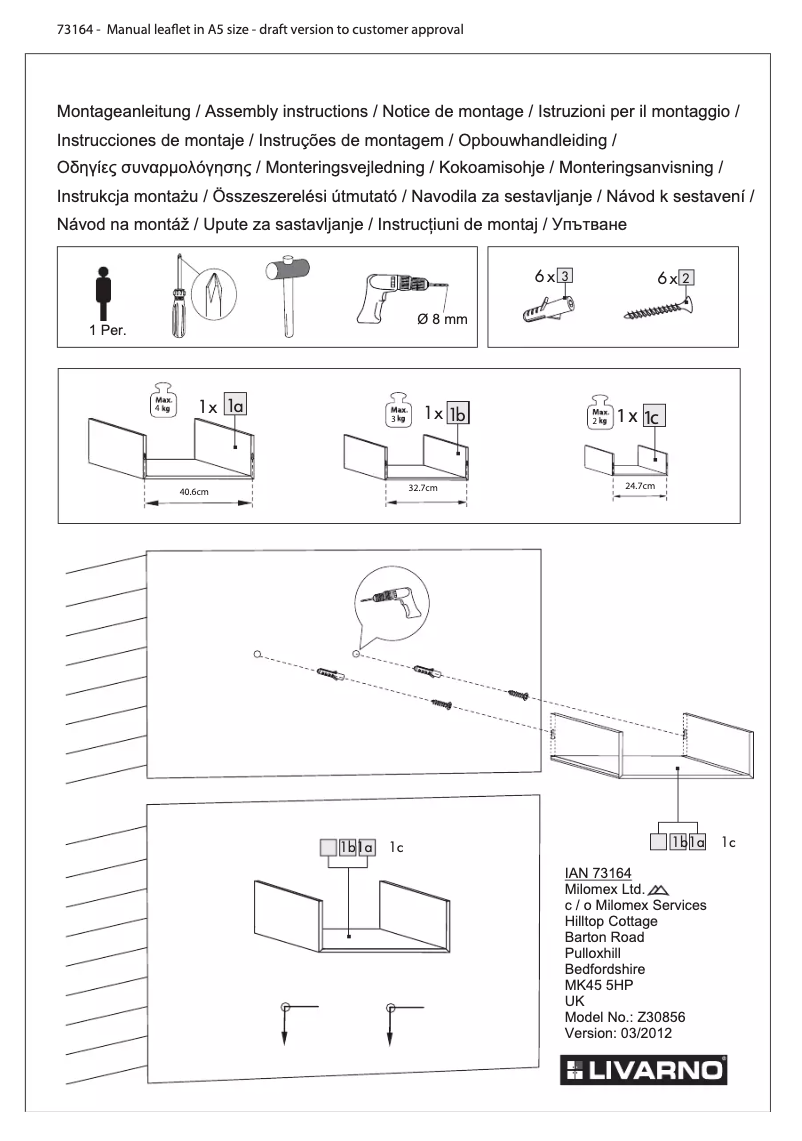 73164 - Manual leaflet in A5 size - draft version to customer approval

Montageanleitung / Assembly instructions / Notice de montage / Istruzioni per il montaggio / Instrucciones de montaje / Instruções de montagem / Opbouwhandleiding / Οδηγίες συναρμολόγησης / Monteringsvejledning / Kokoamisohje / Monteringsanvisning / Instrukcja montażu / Összeszerelési útmutató / Navodila za sestavljanje / Návod k sestavení / Návod na montáž / Upute za sastavljanje / Instrucțiuni de montaj / Упътване

1 Per.

Ø 8 mm

6 x 3

6 x 2

Max. 4 kg

1 x 1a

40.6cm

Max. 3 kg

1 x 1b

32.7cm

Max. 2 kg

1 x 1c

24.7cm

1b 1a 1c

1b 1a 1c

IAN 73164
Milomex Ltd.
c / o Milomex Services
Hilltop Cottage
Barton Road
Pulloxhill
Bedfordshire
MK45 5HP
UK
Model No.: Z30856
Version: 03/2012

LIVARNO