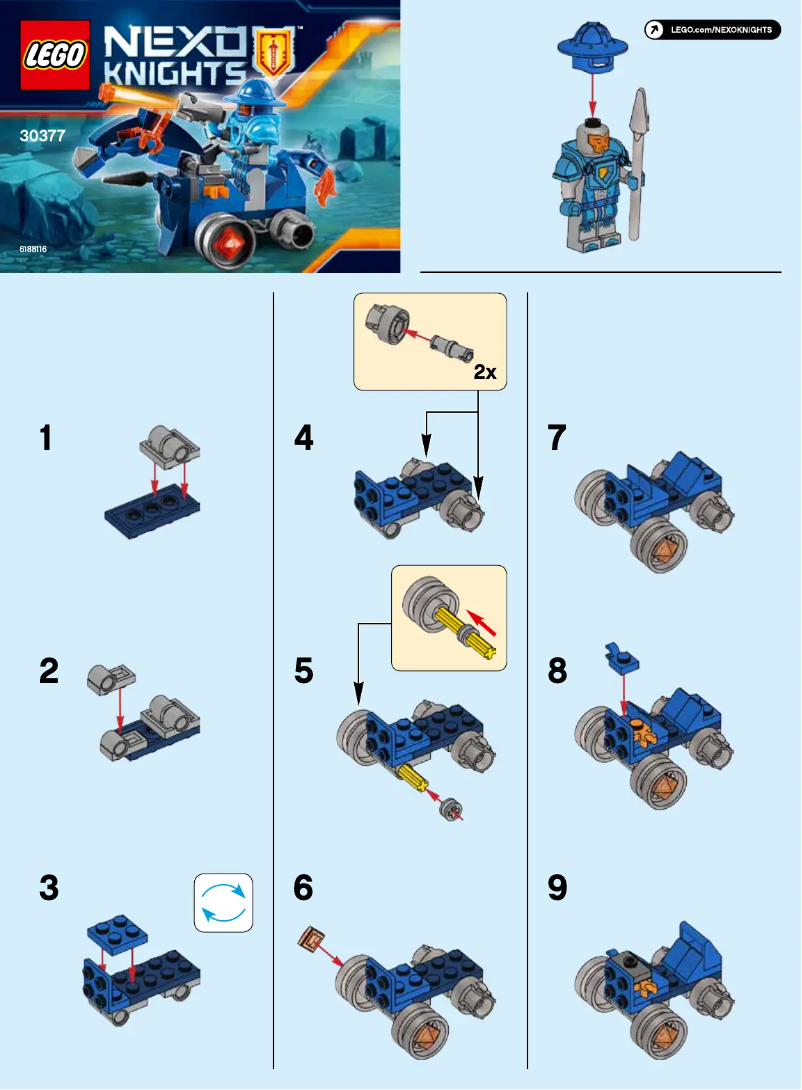 LEGO NEXO KNIGHTS

30377

6188116

LEGO.com/NEXOKNIGHTS

1

2

3

2x

4

5

6

7

8

9