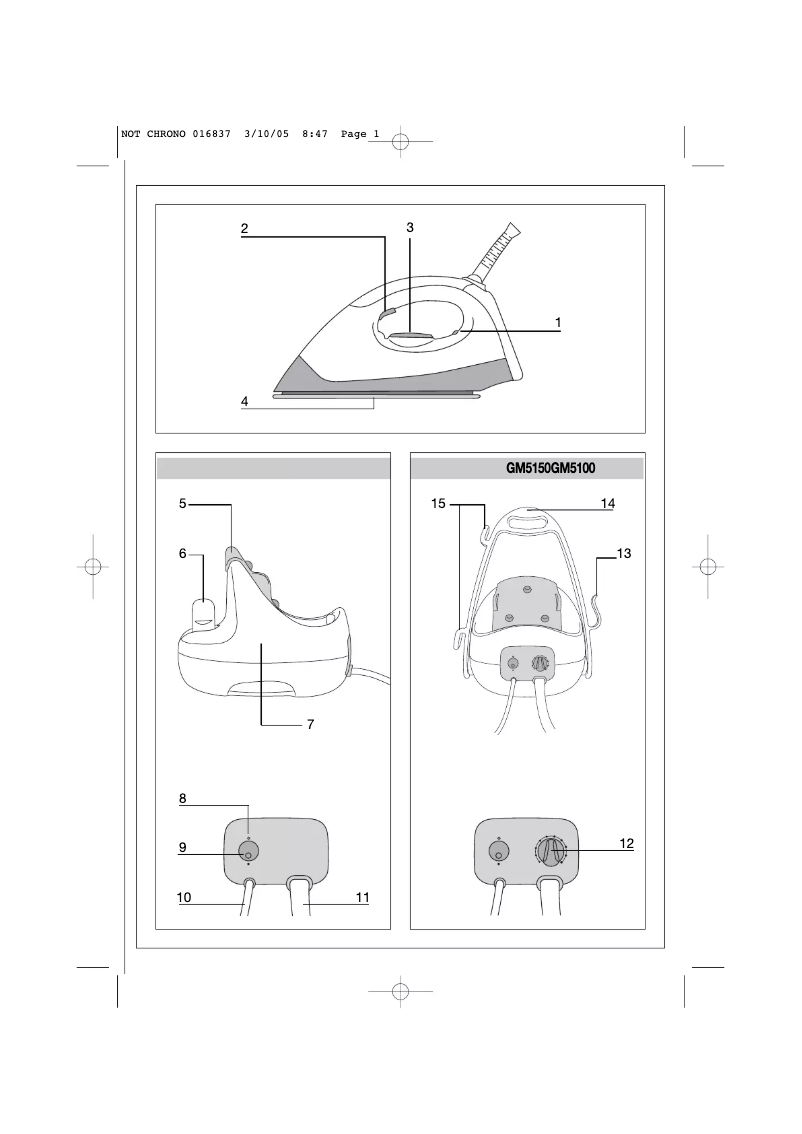 NOT CHRONO 016837 3/10/05 8:47 Page 1

2
3
1
4

5
6
7
8
9
10
11

GM5150GM5100

15
14
13
12