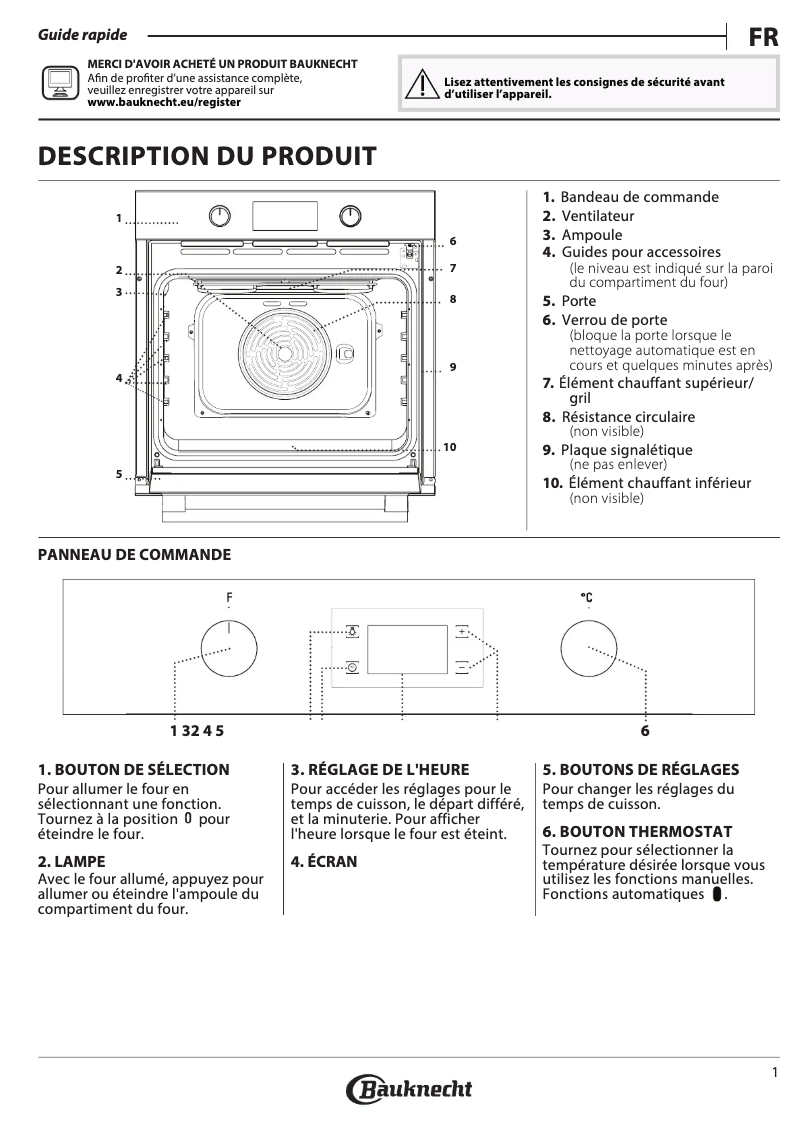 Guide rapide

FR

MERCI D'AVOIR ACHETÉ UN PRODUIT BAUKNECHT
Afin de profiter d'une assistance complète, veuillez enregistrer votre appareil sur www.bauknecht.eu/register

Lisez attentivement les consignes de sécurité avant d'utiliser l'appareil.

DESCRIPTION DU PRODUIT

1
2
3
4
5
6
7
8
9
10

1. Bandeau de commande
2. Ventilateur
3. Ampoule
4. Guides pour accessoires (le niveau est indiqué sur la paroi du compartiment du four)
5. Porte
6. Verrou de porte (bloque la porte lorsque le nettoyage automatique est en cours et quelques minutes après)
7. Élément chauffant supérieur/ gril
8. Résistance circulaire (non visible)
9. Plaque signalétique (ne pas enlever)
10. Élément chauffant inférieur (non visible)

PANNEAU DE COMMANDE

F
°C
1 32 4 5
6

1. BOUTON DE SÉLECTION
Pour allumer le four en sélectionnant une fonction. Tournez à la position 0 pour éteindre le four.

2. LAMPE
Avec le four allumé, appuyez pour allumer ou éteindre l'ampoule du compartiment du four.

3. RÉGLAGE DE L'HEURE
Pour accéder les réglages pour le temps de cuisson, le départ différé, et la minuterie. Pour afficher l'heure lorsque le four est éteint.

4. ÉCRAN

5. BOUTONS DE RÉGLAGES
Pour changer les réglages du temps de cuisson.

6. BOUTON THERMOSTAT
Tournez pour sélectionner la température désirée lorsque vous utilisez les fonctions manuelles. Fonctions automatiques .

1

Bauknecht