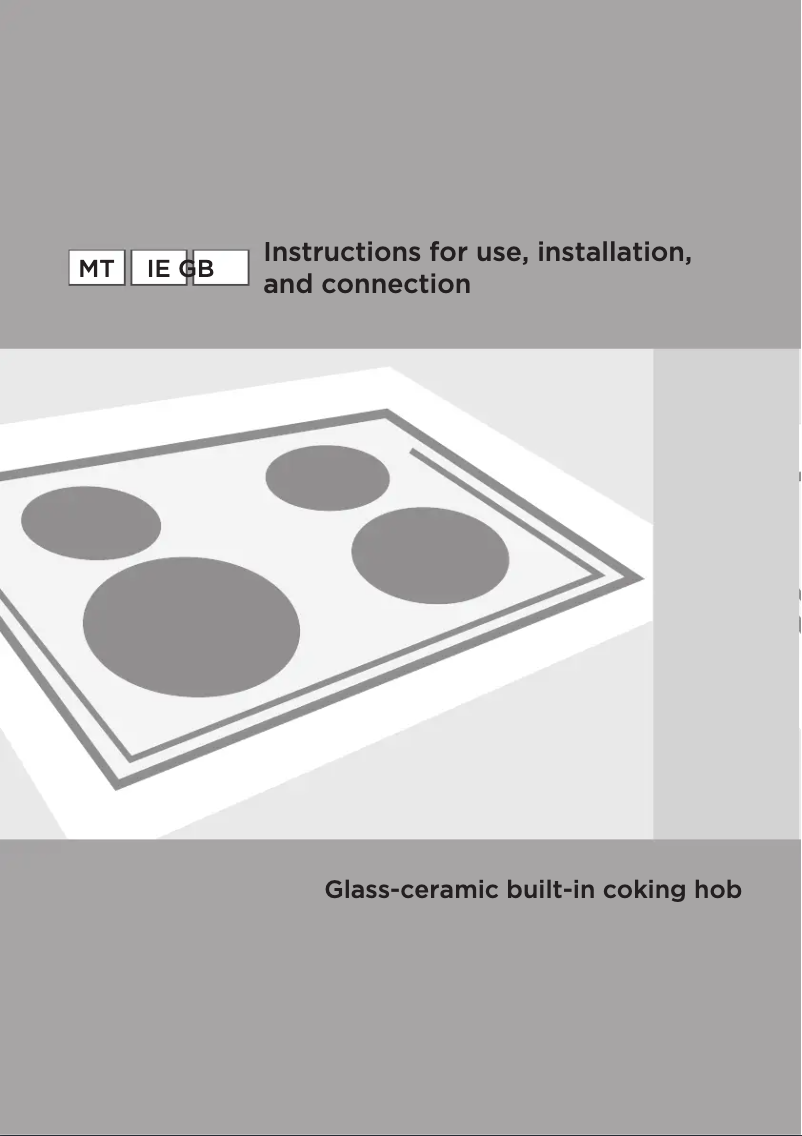 MT IE GB

Instructions for use, installation, and connection

Glass-ceramic built-in coking hob