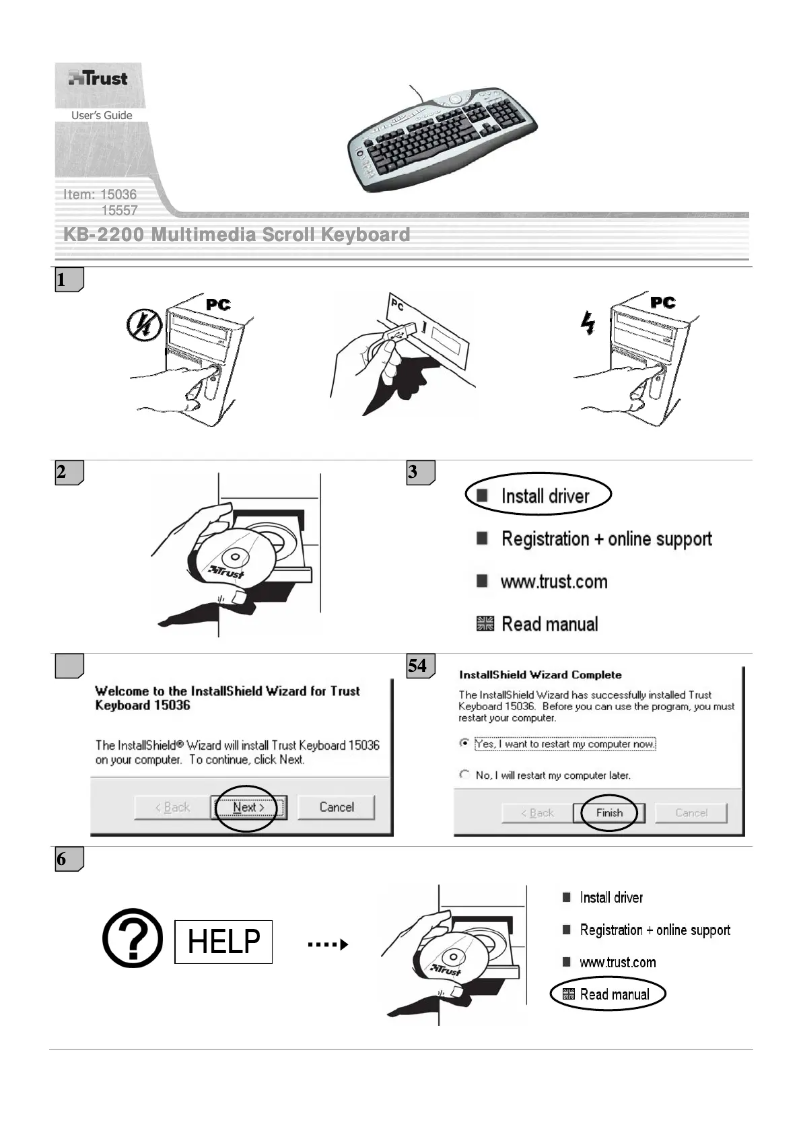 Trust

User's Guide

Item: 15036
15557

KB-2200 Multimedia Scroll Keyboard

1

PC

PC

PC

2

Trust

3

Install driver

Registration + online support

www.trust.com

Read manual

Welcome to the InstallShield Wizard for Trust Keyboard 15036

The InstallShield® Wizard will install Trust Keyboard 15036 on your computer. To continue, click Next.

< Back

Next >

Cancel

54

InstallShield Wizard Complete

The InstallShield Wizard has successfully installed Trust Keyboard 15036. Before you can use the program, you must restart your computer.

Yes, I want to restart my computer now.

No, I will restart my computer later.

< Back

Finish

Cancel

6

HELP

Trust

Install driver

Registration + online support

www.trust.com

Read manual