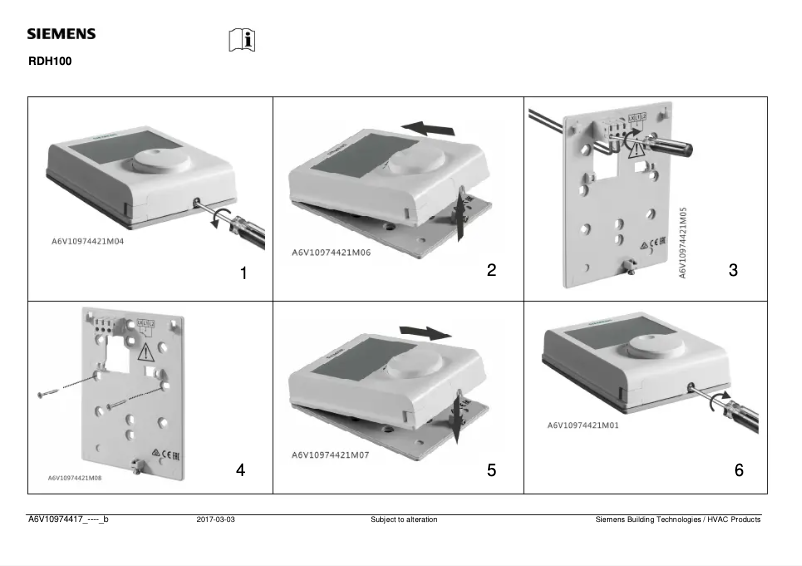 SIEMENS

RDH100

A6V10974421M04

1

A6V10974421M06

2

A6V10974421M05

3

A6V10974421M08

4

A6V10974421M07

5

A6V10974421M01

6

A6V10974417_----_b 2017-03-03 Subject to alteration Siemens Building Technologies / HVAC Products