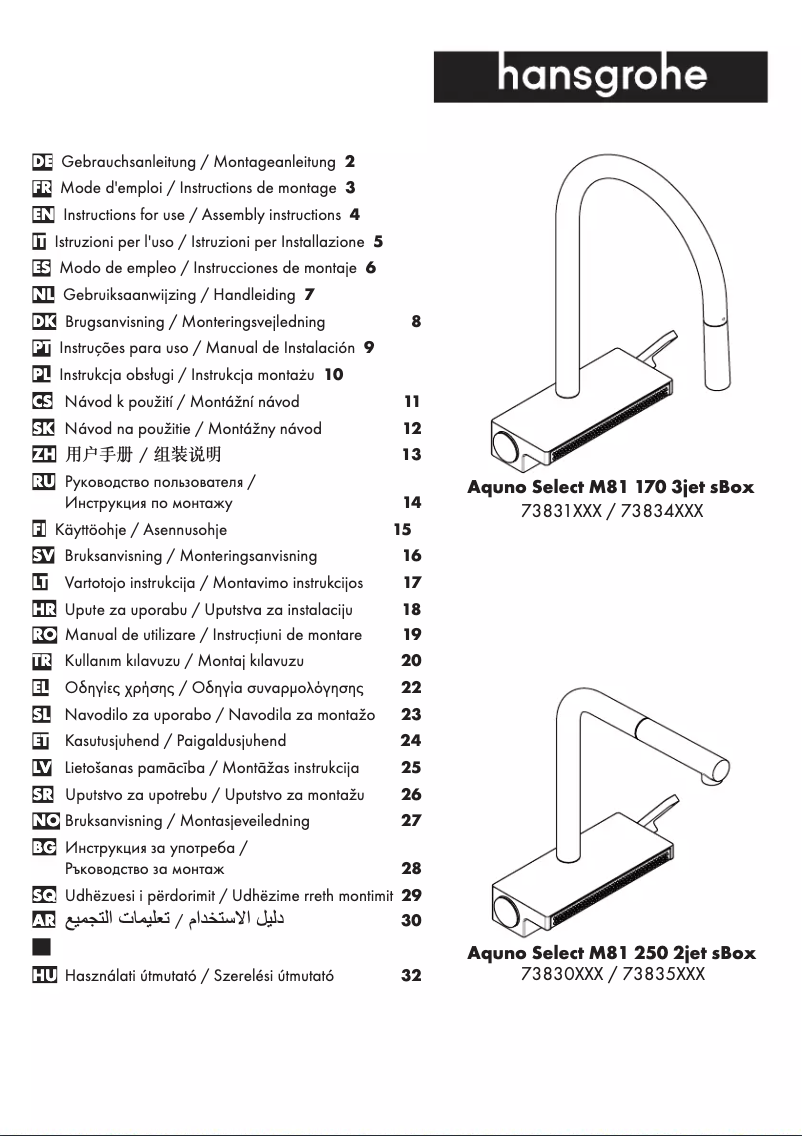 hansgrohe

DE Gebrauchsanleitung / Montageanleitung 2
FR Mode d'emploi / Instructions de montage 3
EN Instructions for use / Assembly instructions 4
IT Istruzioni per l'uso / Istruzioni per Installazione 5
ES Modo de empleo / Instrucciones de montaje 6
NL Gebruiksaanwijzing / Handleiding 7
DK Brugsanvisning / Monteringsvejledning 8
PT Instruções para uso / Manual de Instalación 9
PL Instrukcja obsługi / Instrukcja montażu 10
CS Návod k použití / Montážní návod 11
SK Návod na použitie / Montážny návod 12
ZH 用户手册 / 组装说明 13
RU Руководство пользователя / Инструкция по монтажу 14
FI Käyttöohje / Asennusohje 15
SV Bruksanvisning / Monteringsanvisning 16
LT Vartotojo instrukcija / Montavimo instrukcijos 17
HR Upute za uporabu / Uputstva za instalaciju 18
RO Manual de utilizare / Instrucțiuni de montare 19
TR Kullanım kılavuzu / Montaj kılavuzu 20
EL Οδηγίες χρήσης / Οδηγία συναρμολόγησης 22
SL Navodilo za uporabo / Navodila za montažo 23
ET Kasutusjuhend / Paigaldusjuhend 24
LV Lietošanas pamācība / Montāžas instrukcija 25
SR Uputstvo za upotrebu / Uputstvo za montažu 26
NO Bruksanvisning / Montasjeveiledning 27
BG Инструкция за употреба / Ръководство за монтаж 28
SQ Udhëzuesi i përdorimit / Udhëzime rreth montimit 29
AR دليل الاستخدام / تعليمات التجميع 30
HU Használati útmutató / Szerelési útmutató 32

Aquno Select M81 170 3jet sBox
73831XXX / 73834XXX

Aquno Select M81 250 2jet sBox
73830XXX / 73835XXX