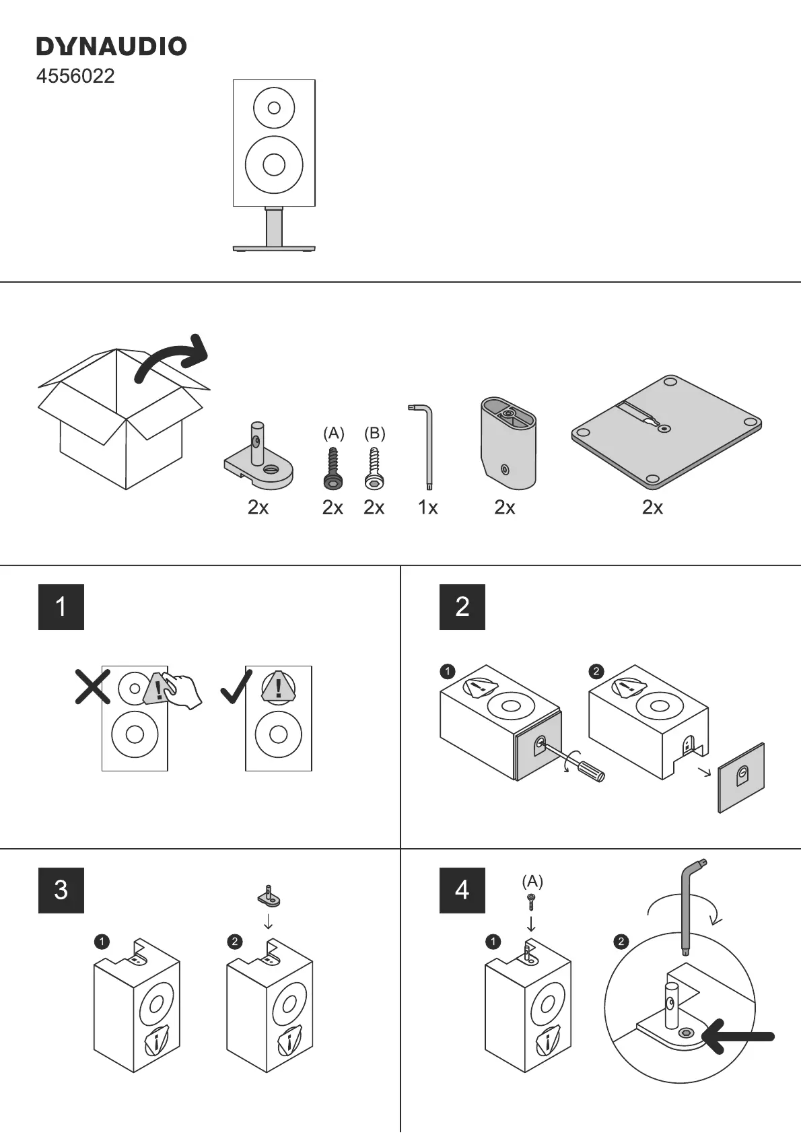 DYNAUDIO
4556022

(A) (B)
2x 2x 2x 1x 2x 2x

1

2

1 2

3

1 2

4

(A)

1 2