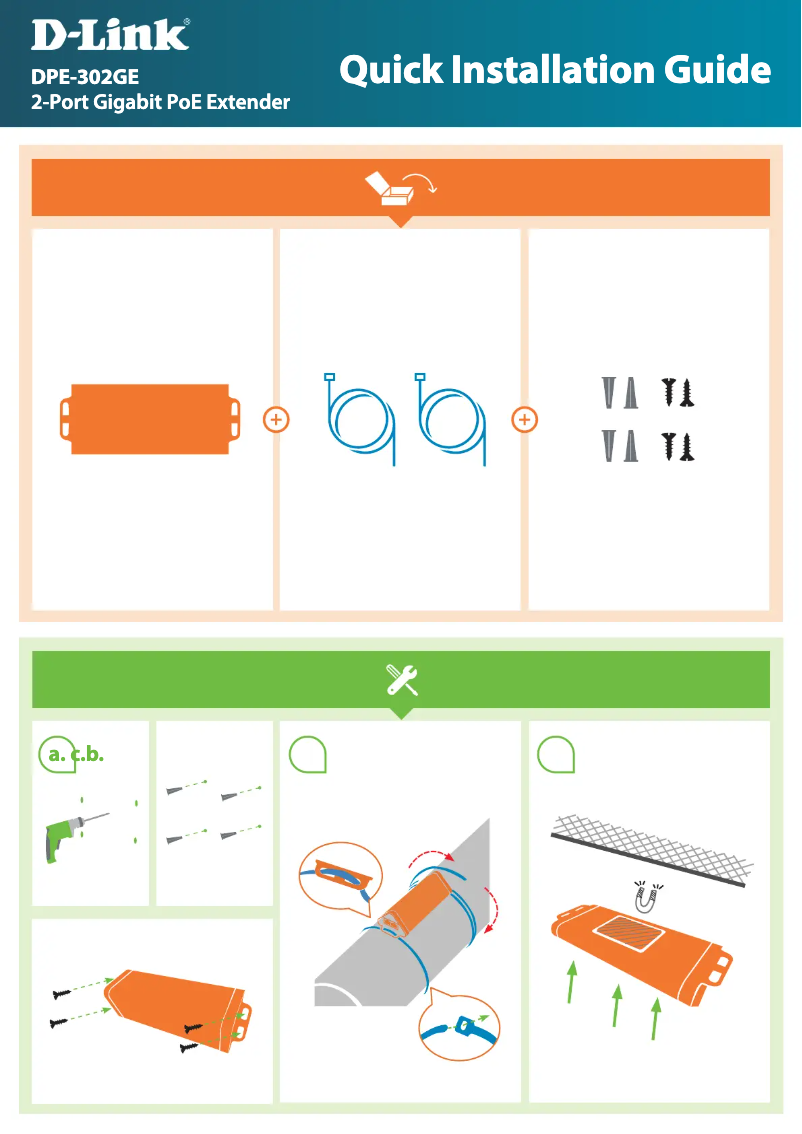 D-Link®

DPE-302GE
2-Port Gigabit PoE Extender

Quick Installation Guide

a. c.b.