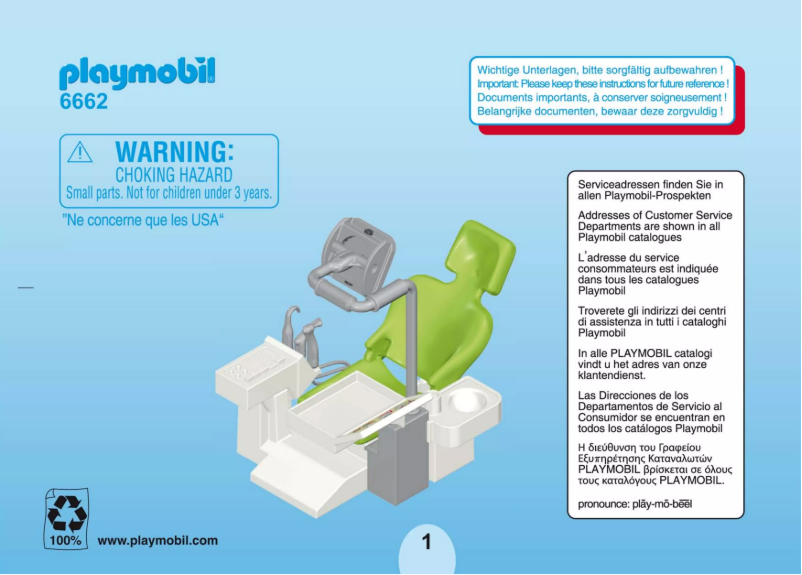 playmobil
6662

WARNING:
CHOKING HAZARD
Small parts. Not for children under 3 years.

"Ne concerne que les USA"

Wichtige Unterlagen, bitte sorgfältig aufbewahren !
Important: Please keep these instructions for future reference !
Documents importants, à conserver soigneusement !
Belangrijke documenten, bewaar deze zorgvuldig !

Serviceadressen finden Sie in allen Playmobil-Prospekten

Addresses of Customer Service Departments are shown in all Playmobil catalogues

L'adresse du service consommateurs est indiquée dans tous les catalogues Playmobil

Troverete gli indirizzi dei centri di assistenza in tutti i cataloghi Playmobil

In alle PLAYMOBIL catalogi vindt u het adres van onze klantendienst.

Las Direcciones de los Departamentos de Servicio al Consumidor se encuentran en todos los catálogos Playmobil

Η διεύθυνση του Γραφείου Εξυπηρέτησης Καταναλωτών PLAYMOBIL βρίσκεται σε όλους τους καταλόγους PLAYMOBIL.

pronounce: plāy-mō-bēēl

100%
www.playmobil.com

1