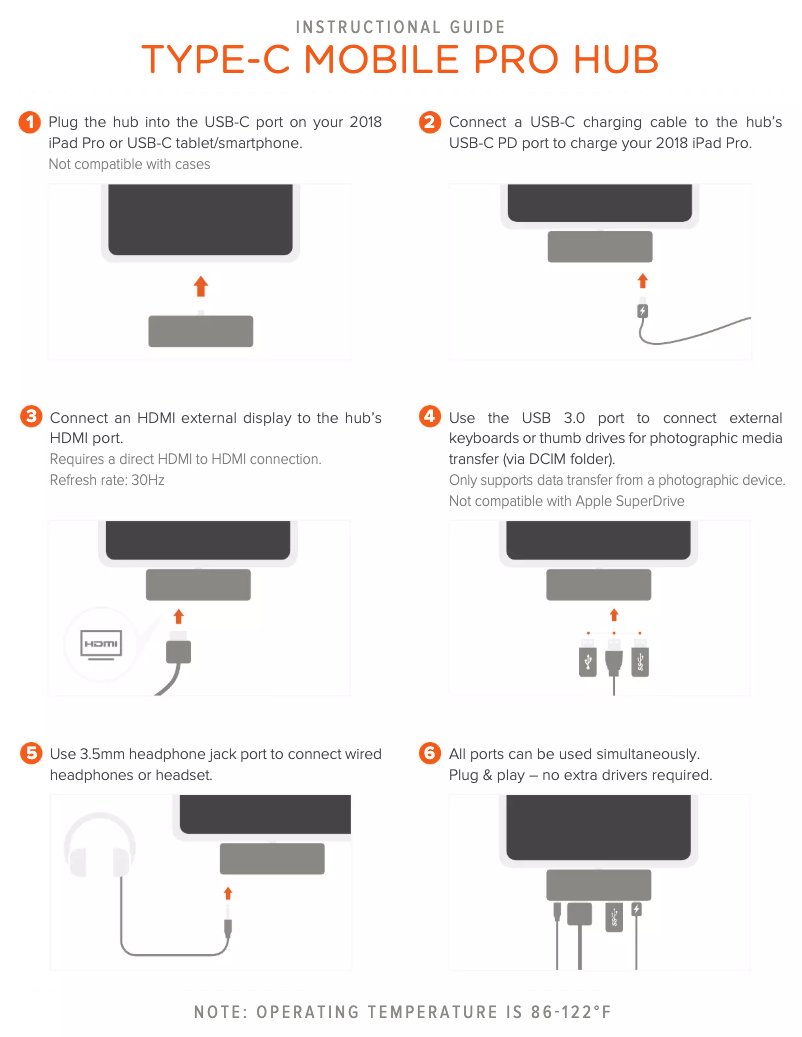 INSTRUCTIONAL GUIDE

TYPE-C MOBILE PRO HUB

1 Plug the hub into the USB-C port on your 2018 iPad Pro or USB-C tablet/smartphone.
Not compatible with cases

2 Connect a USB-C charging cable to the hub's USB-C PD port to charge your 2018 iPad Pro.

3 Connect an HDMI external display to the hub's HDMI port.
Requires a direct HDMI to HDMI connection.
Refresh rate: 30Hz

HDMI

4 Use the USB 3.0 port to connect external keyboards or thumb drives for photographic media transfer (via DCIM folder).
Only supports data transfer from a photographic device.
Not compatible with Apple SuperDrive

5 Use 3.5mm headphone jack port to connect wired headphones or headset.

6 All ports can be used simultaneously.
Plug & play – no extra drivers required.

NOTE: OPERATING TEMPERATURE IS 86-122°F