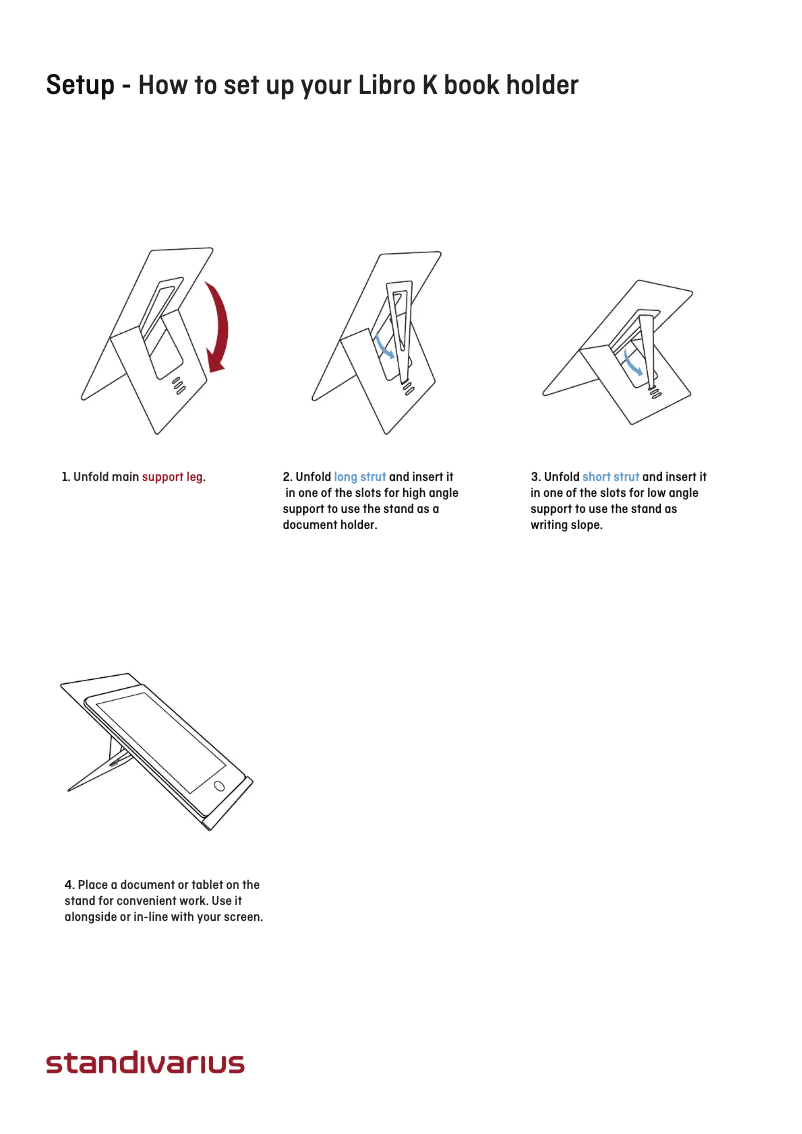 Setup - How to set up your Libro K book holder

1. Unfold main support leg.

2. Unfold long strut and insert it in one of the slots for high angle support to use the stand as a document holder.

3. Unfold short strut and insert it in one of the slots for low angle support to use the stand as writing slope.

4. Place a document or tablet on the stand for convenient work. Use it alongside or in-line with your screen.

standivarius