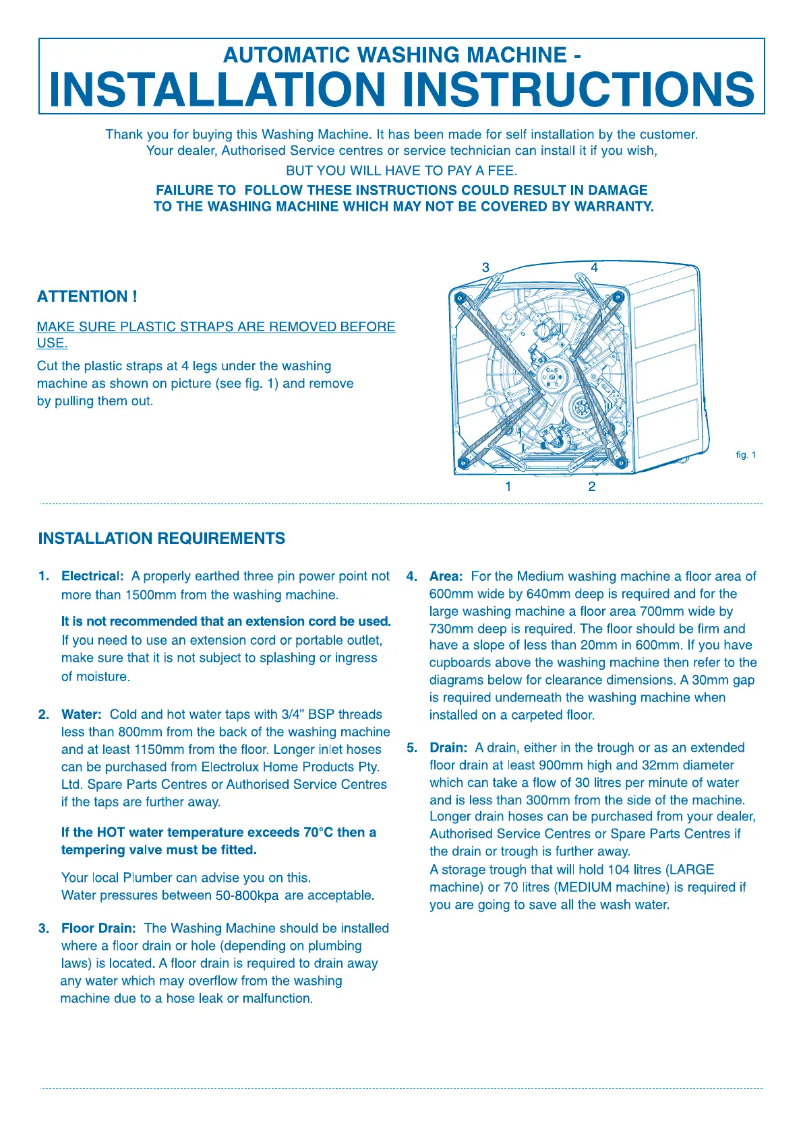 AUTOMATIC WASHING MACHINE -
INSTALLATION INSTRUCTIONS

Thank you for buying this Washing Machine. It has been made for self installation by the customer. Your dealer, Authorised Service centres or service technician can install it if you wish,
BUT YOU WILL HAVE TO PAY A FEE.
FAILURE TO FOLLOW THESE INSTRUCTIONS COULD RESULT IN DAMAGE TO THE WASHING MACHINE WHICH MAY NOT BE COVERED BY WARRANTY.

ATTENTION !

MAKE SURE PLASTIC STRAPS ARE REMOVED BEFORE USE.

Cut the plastic straps at 4 legs under the washing machine as shown on picture (see fig. 1) and remove by pulling them out.

3
4
1
2
fig. 1

INSTALLATION REQUIREMENTS

1. Electrical: A properly earthed three pin power point not more than 1500mm from the washing machine.

It is not recommended that an extension cord be used. If you need to use an extension cord or portable outlet, make sure that it is not subject to splashing or ingress of moisture.

2. Water: Cold and hot water taps with 3/4" BSP threads less than 800mm from the back of the washing machine and at least 1150mm from the floor. Longer inlet hoses can be purchased from Electrolux Home Products Pty. Ltd. Spare Parts Centres or Authorised Service Centres if the taps are further away.

If the HOT water temperature exceeds 70°C then a tempering valve must be fitted.

Your local Plumber can advise you on this.
Water pressures between 50-800kpa are acceptable.

3. Floor Drain: The Washing Machine should be installed where a floor drain or hole (depending on plumbing laws) is located. A floor drain is required to drain away any water which may overflow from the washing machine due to a hose leak or malfunction.

4. Area: For the Medium washing machine a floor area of 600mm wide by 640mm deep is required and for the large washing machine a floor area 700mm wide by 730mm deep is required. The floor should be firm and have a slope of less than 20mm in 600mm. If you have cupboards above the washing machine then refer to the diagrams below for clearance dimensions. A 30mm gap is required underneath the washing machine when installed on a carpeted floor.

5. Drain: A drain, either in the trough or as an extended floor drain at least 900mm high and 32mm diameter which can take a flow of 30 litres per minute of water and is less than 300mm from the side of the machine. Longer drain hoses can be purchased from your dealer, Authorised Service Centres or Spare Parts Centres if the drain or trough is further away.
A storage trough that will hold 104 litres (LARGE machine) or 70 litres (MEDIUM machine) is required if you are going to save all the wash water.