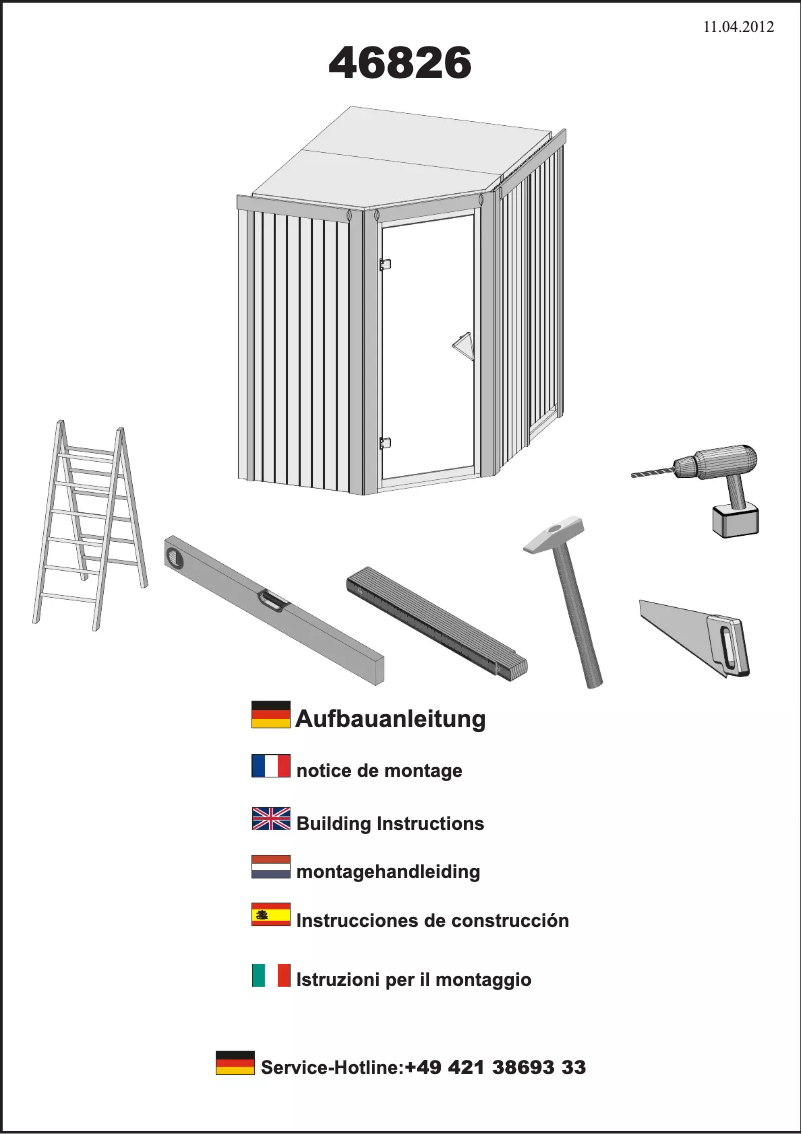 11.04.2012

46826

Aufbauanleitung

notice de montage

Building Instructions

montagehandleiding

Instrucciones de construcción

Istruzioni per il montaggio

Service-Hotline:+49 421 38693 33