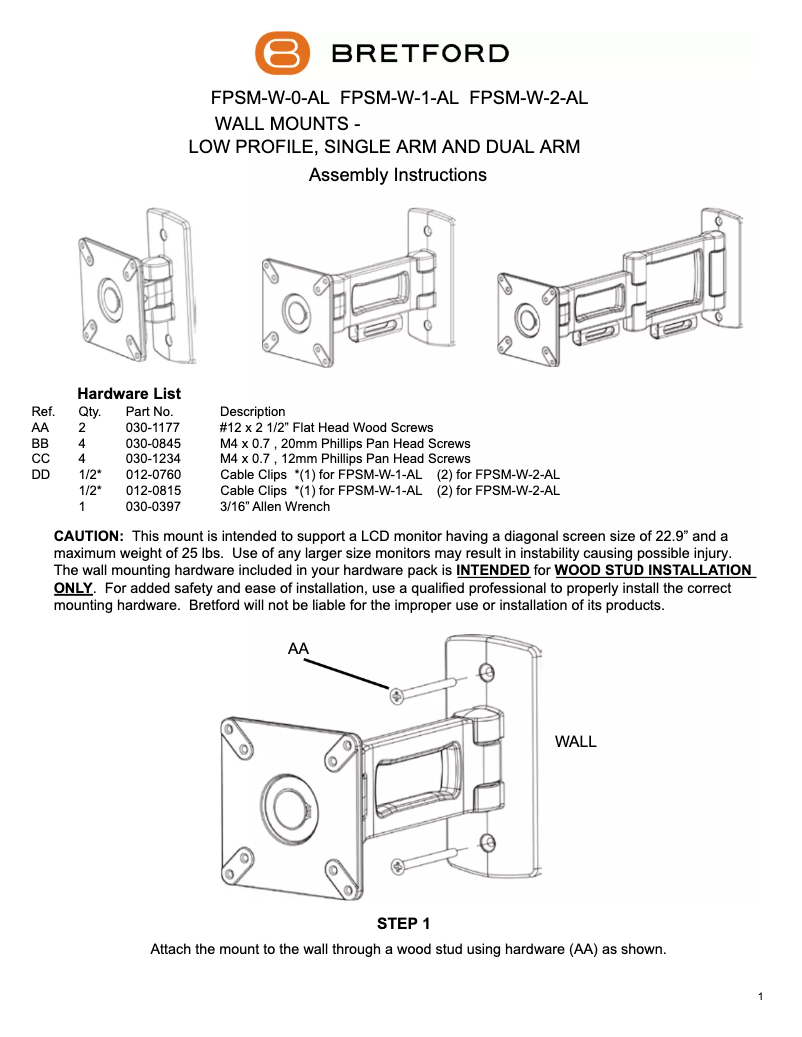 BRETFORD

FPSM-W-0-AL FPSM-W-1-AL FPSM-W-2-AL
WALL MOUNTS -
LOW PROFILE, SINGLE ARM AND DUAL ARM
Assembly Instructions

Hardware List

| Ref. | Qty. | Part No. | Description |
|---|---|---|---|
| AA | 2 | 030-1177 | #12 x 2 1/2" Flat Head Wood Screws |
| BB | 4 | 030-0845 | M4 x 0.7 , 20mm Phillips Pan Head Screws |
| CC | 4 | 030-1234 | M4 x 0.7 , 12mm Phillips Pan Head Screws |
| DD | 1/2* | 012-0760 | Cable Clips *(1) for FPSM-W-1-AL (2) for FPSM-W-2-AL |
| | 1/2* | 012-0815 | Cable Clips *(1) for FPSM-W-1-AL (2) for FPSM-W-2-AL |
| | 1 | 030-0397 | 3/16" Allen Wrench |

CAUTION: This mount is intended to support a LCD monitor having a diagonal screen size of 22.9" and a maximum weight of 25 lbs. Use of any larger size monitors may result in instability causing possible injury. The wall mounting hardware included in your hardware pack is INTENDED for WOOD STUD INSTALLATION ONLY. For added safety and ease of installation, use a qualified professional to properly install the correct mounting hardware. Bretford will not be liable for the improper use or installation of its products.

AA

WALL

STEP 1
Attach the mount to the wall through a wood stud using hardware (AA) as shown.

1