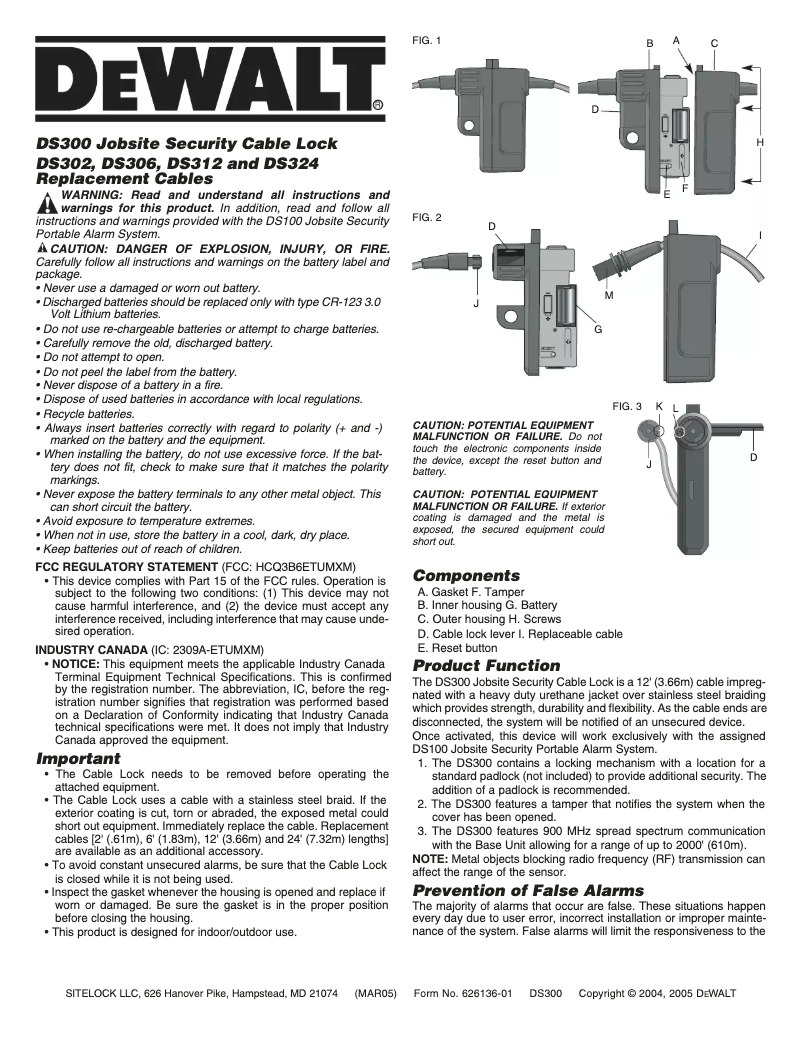 DEWALT®

DS300 Jobsite Security Cable Lock
DS302, DS306, DS312 and DS324 Replacement Cables

WARNING: Read and understand all instructions and warnings for this product. In addition, read and follow all instructions and warnings provided with the DS100 Jobsite Security Portable Alarm System.

CAUTION: DANGER OF EXPLOSION, INJURY, OR FIRE. Carefully follow all instructions and warnings on the battery label and package.
• Never use a damaged or worn out battery.
• Discharged batteries should be replaced only with type CR-123 3.0 Volt Lithium batteries.
• Do not use re-chargeable batteries or attempt to charge batteries.
• Carefully remove the old, discharged battery.
• Do not attempt to open.
• Do not peel the label from the battery.
• Never dispose of a battery in a fire.
• Dispose of used batteries in accordance with local regulations.
• Recycle batteries.
• Always insert batteries correctly with regard to polarity (+ and -) marked on the battery and the equipment.
• When installing the battery, do not use excessive force. If the battery does not fit, check to make sure that it matches the polarity markings.
• Never expose the battery terminals to any other metal object. This can short circuit the battery.
• Avoid exposure to temperature extremes.
• When not in use, store the battery in a cool, dark, dry place.
• Keep batteries out of reach of children.

FCC REGULATORY STATEMENT (FCC: HCQ3B6ETUMXM)
• This device complies with Part 15 of the FCC rules. Operation is subject to the following two conditions: (1) This device may not cause harmful interference, and (2) the device must accept any interference received, including interference that may cause undesired operation.

INDUSTRY CANADA (IC: 2309A-ETUMXM)
• NOTICE: This equipment meets the applicable Industry Canada Terminal Equipment Technical Specifications. This is confirmed by the registration number. The abbreviation, IC, before the registration number signifies that registration was performed based on a Declaration of Conformity indicating that Industry Canada technical specifications were met. It does not imply that Industry Canada approved the equipment.

Important
• The Cable Lock needs to be removed before operating the attached equipment.
• The Cable Lock uses a cable with a stainless steel braid. If the exterior coating is cut, torn or abraded, the exposed metal could short out equipment. Immediately replace the cable. Replacement cables [2' (.61m), 6' (1.83m), 12' (3.66m) and 24' (7.32m) lengths] are available as an additional accessory.
• To avoid constant unsecured alarms, be sure that the Cable Lock is closed while it is not being used.
• Inspect the gasket whenever the housing is opened and replace if worn or damaged. Be sure the gasket is in the proper position before closing the housing.
• This product is designed for indoor/outdoor use.

FIG. 1
B A C
D
H
E F

FIG. 2
D
I
J
M
G

FIG. 3 K L
J
D

CAUTION: POTENTIAL EQUIPMENT MALFUNCTION OR FAILURE. Do not touch the electronic components inside the device, except the reset button and battery.

CAUTION: POTENTIAL EQUIPMENT MALFUNCTION OR FAILURE. If exterior coating is damaged and the metal is exposed, the secured equipment could short out.

Components
A. Gasket F. Tamper
B. Inner housing G. Battery
C. Outer housing H. Screws
D. Cable lock lever I. Replaceable cable
E. Reset button

Product Function
The DS300 Jobsite Security Cable Lock is a 12' (3.66m) cable impregnated with a heavy duty urethane jacket over stainless steel braiding which provides strength, durability and flexibility. As the cable ends are disconnected, the system will be notified of an unsecured device.
Once activated, this device will work exclusively with the assigned DS100 Jobsite Security Portable Alarm System.
1. The DS300 contains a locking mechanism with a location for a standard padlock (not included) to provide additional security. The addition of a padlock is recommended.
2. The DS300 features a tamper that notifies the system when the cover has been opened.
3. The DS300 features 900 MHz spread spectrum communication with the Base Unit allowing for a range of up to 2000' (610m).
NOTE: Metal objects blocking radio frequency (RF) transmission can affect the range of the sensor.

Prevention of False Alarms
The majority of alarms that occur are false. These situations happen every day due to user error, incorrect installation or improper maintenance of the system. False alarms will limit the responsiveness to the

SITELOCK LLC, 626 Hanover Pike, Hampstead, MD 21074 (MAR05) Form No. 626136-01 DS300 Copyright © 2004, 2005 DEWALT