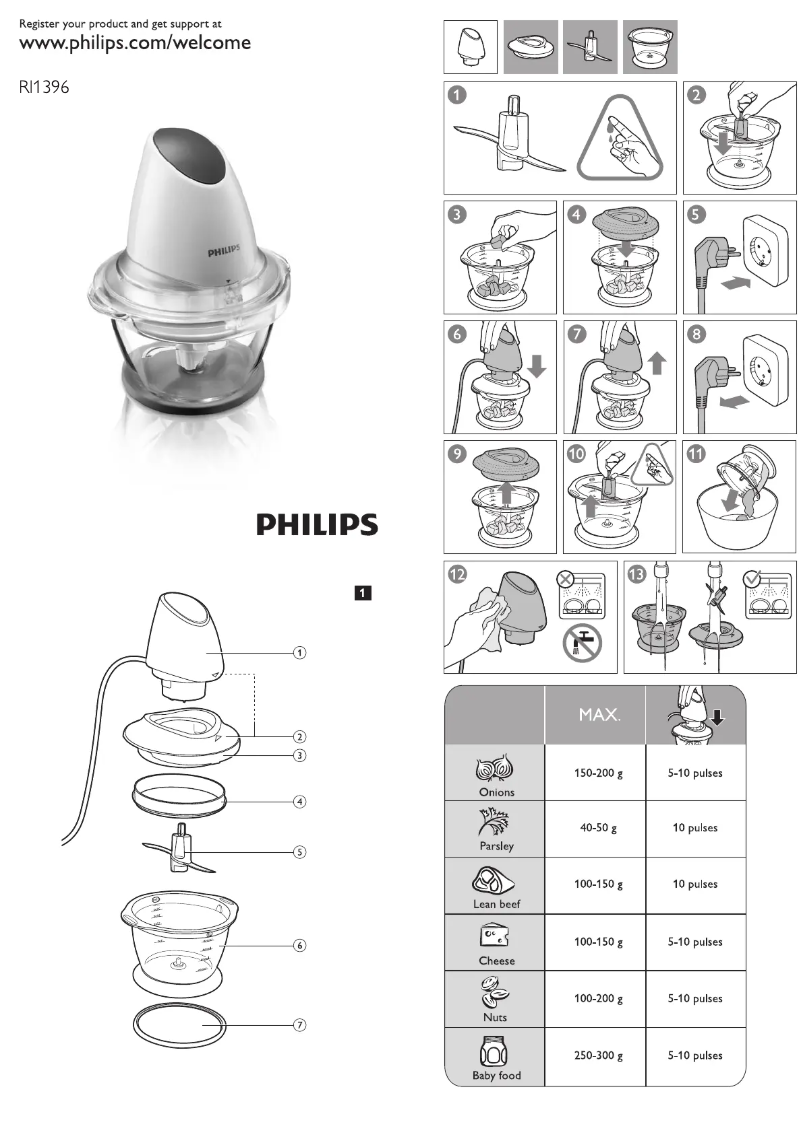 Register your product and get support at
www.philips.com/welcome

RI1396

PHILIPS

PHILIPS

1

1
2
3
4
5
6
7

1 2 3 4 5 6 7 8 9 10 11 12 13

| | MAX. | |
|---|---|---|
| Onions | 150-200 g | 5-10 pulses |
| Parsley | 40-50 g | 10 pulses |
| Lean beef | 100-150 g | 10 pulses |
| Cheese | 100-150 g | 5-10 pulses |
| Nuts | 100-200 g | 5-10 pulses |
| Baby food | 250-300 g | 5-10 pulses |