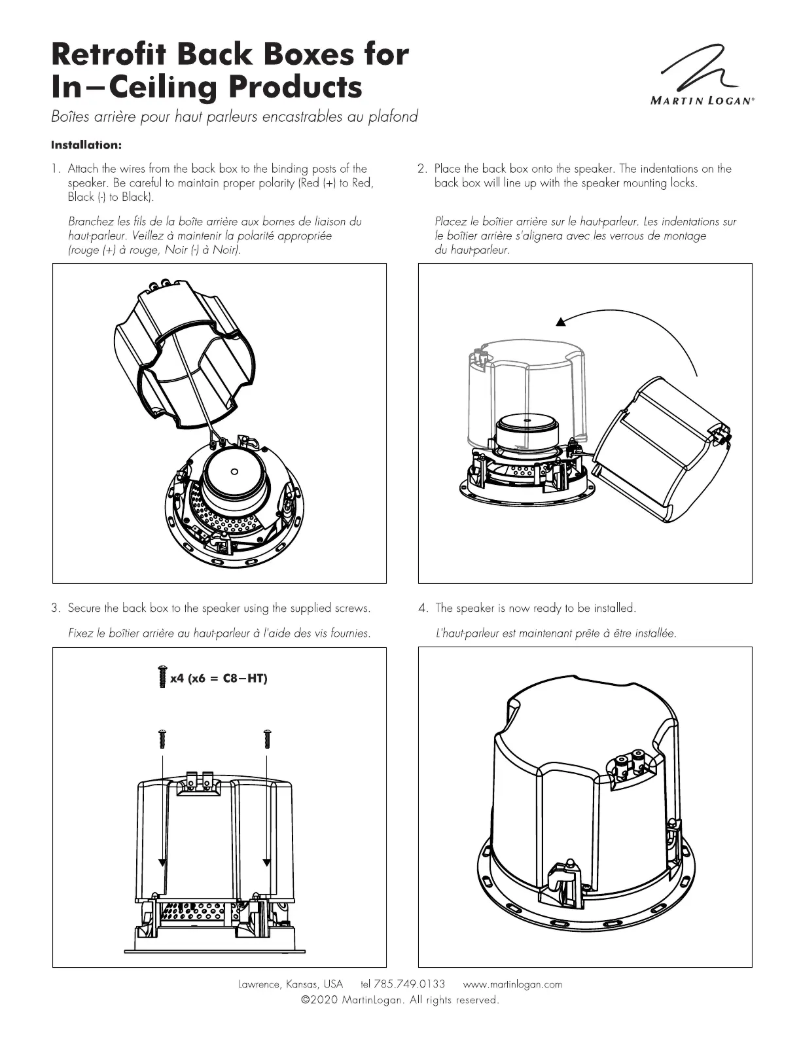 Retrofit Back Boxes for In–Ceiling Products

MARTIN LOGAN®

Boîtes arrière pour haut parleurs encastrables au plafond

Installation:

1. Attach the wires from the back box to the binding posts of the speaker. Be careful to maintain proper polarity (Red (+) to Red, Black (-) to Black).

Branchez les fils de la boîte arrière aux bornes de liaison du haut-parleur. Veillez à maintenir la polarité appropriée (rouge (+) à rouge, Noir (-) à Noir).

2. Place the back box onto the speaker. The indentations on the back box will line up with the speaker mounting locks.

Placez le boîtier arrière sur le haut-parleur. Les indentations sur le boîtier arrière s'alignera avec les verrous de montage du haut-parleur.

3. Secure the back box to the speaker using the supplied screws.

Fixez le boîtier arrière au haut-parleur à l'aide des vis fournies.

x4 (x6 = C8–HT)

4. The speaker is now ready to be installed.

L'haut-parleur est maintenant prête à être installée.

Lawrence, Kansas, USA tel 785.749.0133 www.martinlogan.com
©2020 MartinLogan. All rights reserved.