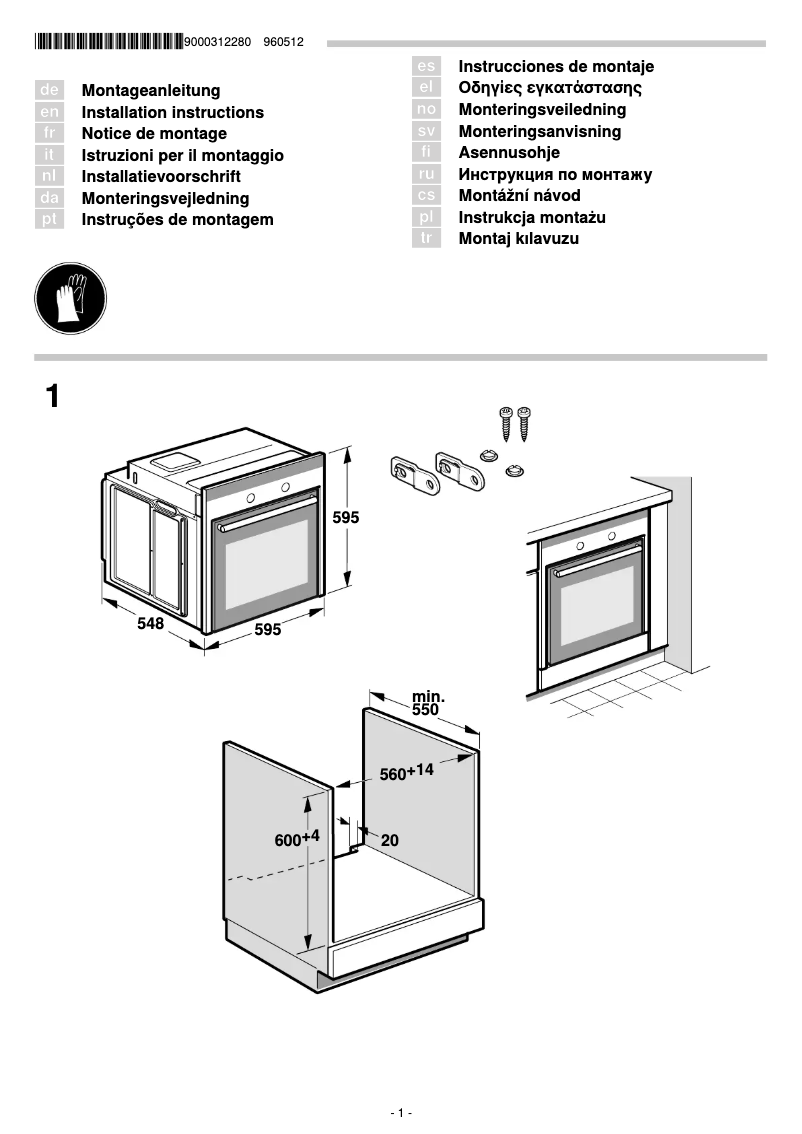 9000312280 960512

de Montageanleitung
en Installation instructions
fr Notice de montage
it Istruzioni per il montaggio
nl Installatievoorschrift
da Monteringsvejledning
pt Instruções de montagem

es Instrucciones de montaje
el Οδηγίες εγκατάστασης
no Monteringsveiledning
sv Monteringsanvisning
fi Asennusohje
ru Инструкция по монтажу
cs Montážní návod
pl Instrukcja montażu
tr Montaj kılavuzu

1

595
548
595

min. 550
$560^{+14}$
$600^{+4}$
20

- 1 -