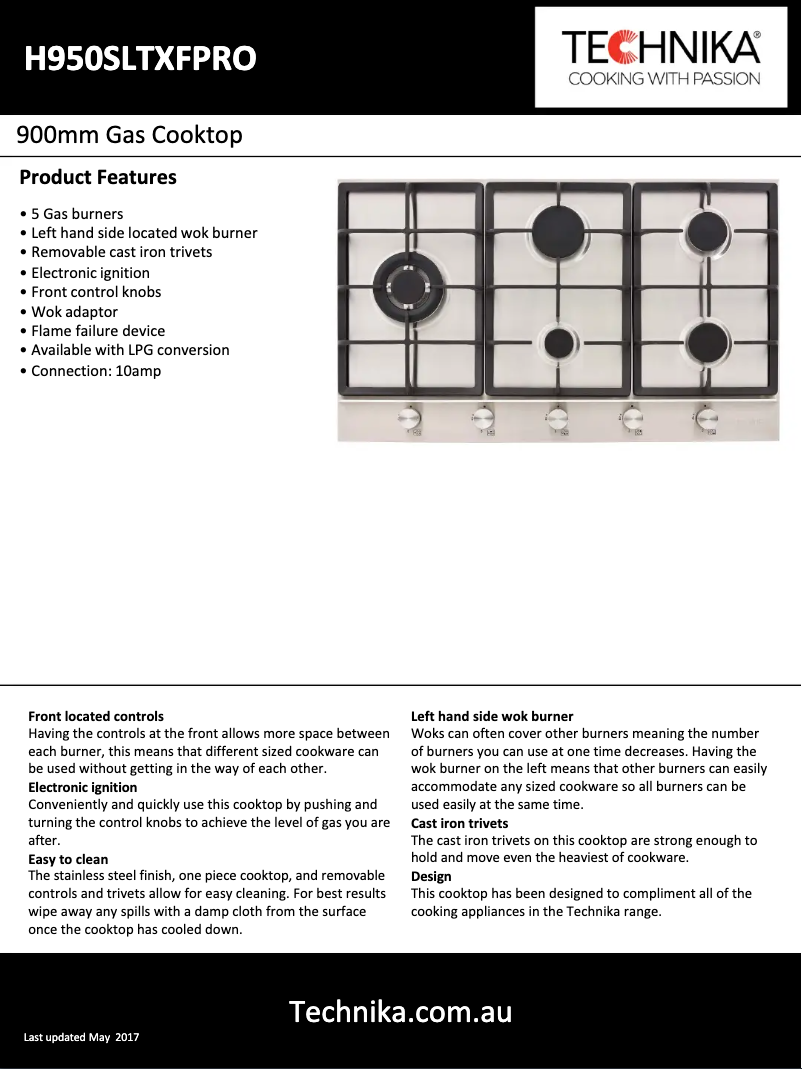 H950SLTXFPRO

TECHNIKA®
COOKING WITH PASSION

900mm Gas Cooktop

Product Features

• 5 Gas burners
• Left hand side located wok burner
• Removable cast iron trivets
• Electronic ignition
• Front control knobs
• Wok adaptor
• Flame failure device
• Available with LPG conversion
• Connection: 10amp

Front located controls
Having the controls at the front allows more space between each burner, this means that different sized cookware can be used without getting in the way of each other.
Electronic ignition
Conveniently and quickly use this cooktop by pushing and turning the control knobs to achieve the level of gas you are after.
Easy to clean
The stainless steel finish, one piece cooktop, and removable controls and trivets allow for easy cleaning. For best results wipe away any spills with a damp cloth from the surface once the cooktop has cooled down.

Left hand side wok burner
Woks can often cover other burners meaning the number of burners you can use at one time decreases. Having the wok burner on the left means that other burners can easily accommodate any sized cookware so all burners can be used easily at the same time.
Cast iron trivets
The cast iron trivets on this cooktop are strong enough to hold and move even the heaviest of cookware.
Design
This cooktop has been designed to compliment all of the cooking appliances in the Technika range.

Technika.com.au

Last updated May 2017