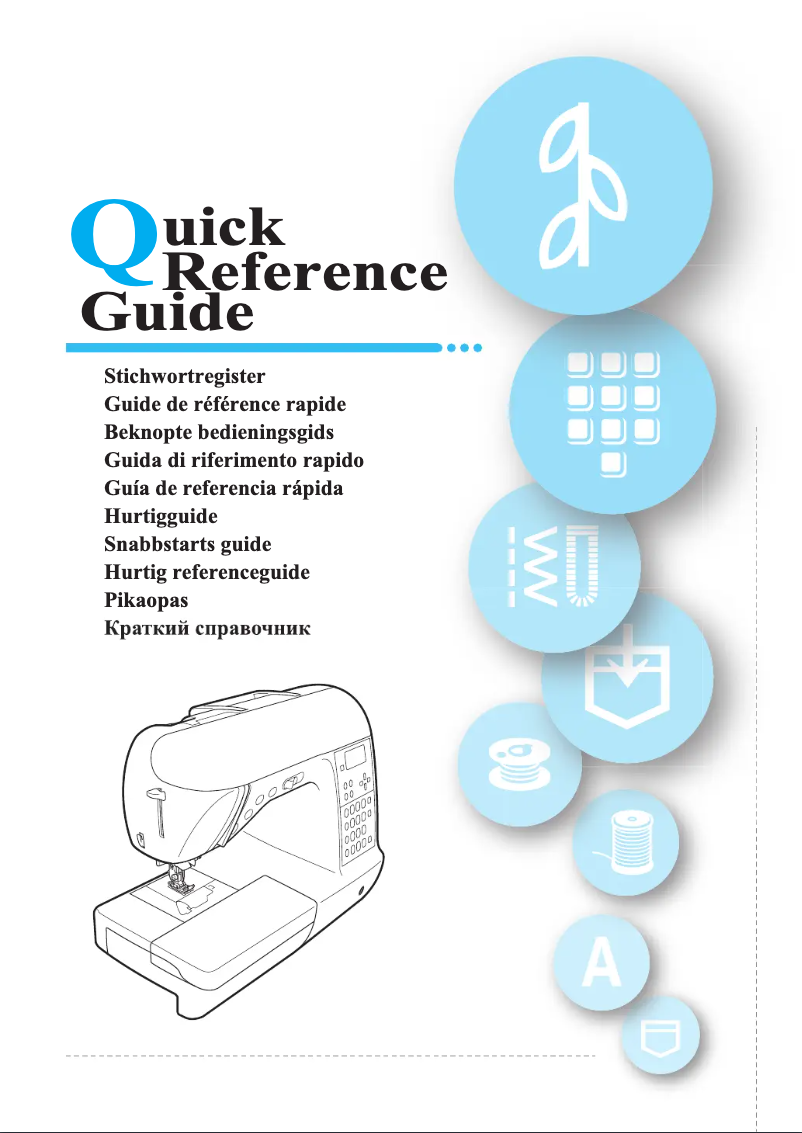 Quick
Reference
Guide

Stichwortregister
Guide de référence rapide
Beknopte bedieningsgids
Guida di riferimento rapido
Guía de referencia rápida
Hurtigguide
Snabbstarts guide
Hurtig referenceguide
Pikaopas
Краткий справочник

A