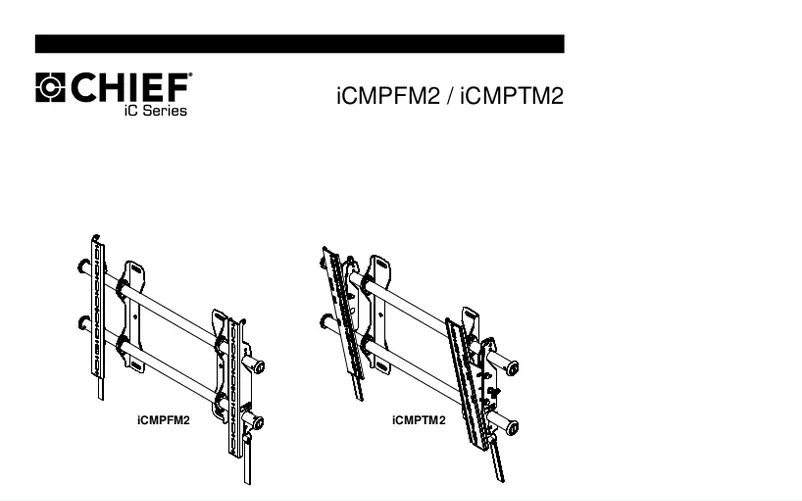 CHIEF®
iC Series

iCMPFM2 / iCMPTM2

iCMPFM2

iCMPTM2