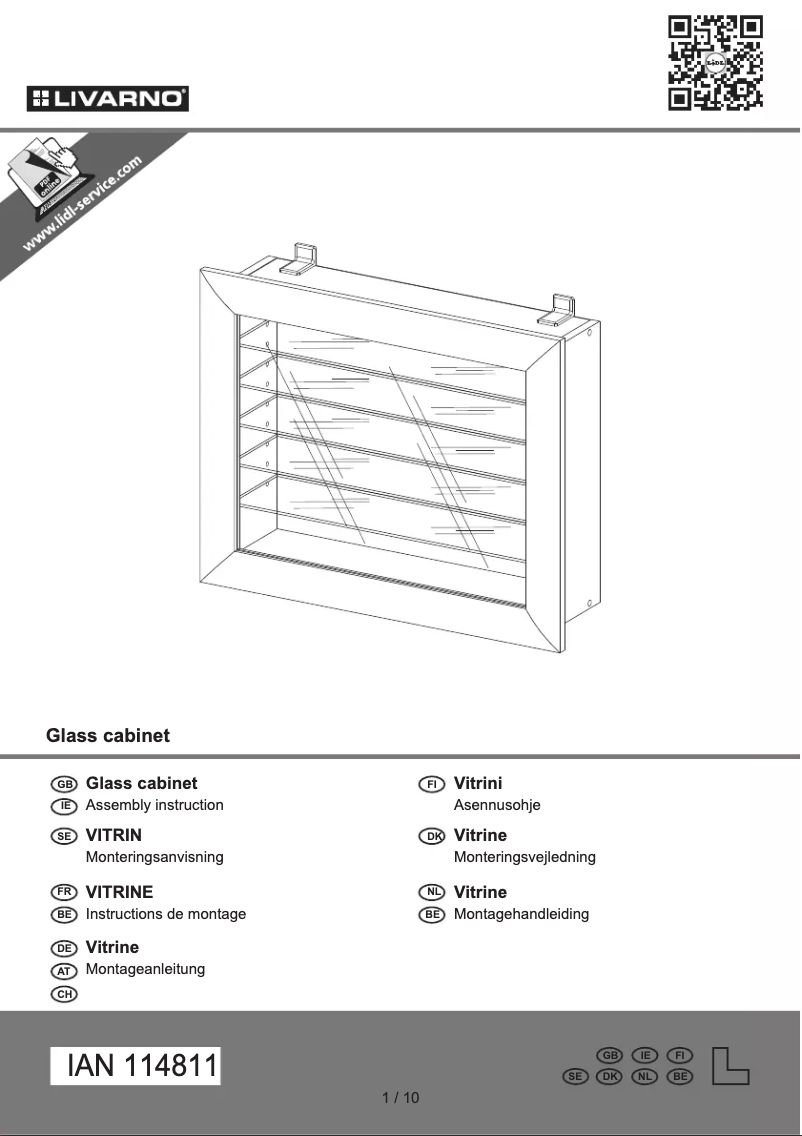 LIVARNO

PDF online

www.lidl-service.com

Glass cabinet

GB Glass cabinet
IE Assembly instruction

SE VITRIN
Monteringsanvisning

FR VITRINE
BE Instructions de montage

DE Vitrine
AT Montageanleitung
CH

FI Vitrini
Asennusohje

DK Vitrine
Monteringsvejledning

NL Vitrine
BE Montagehandleiding

IAN 114811

GB IE FI
SE DK NL BE

1 / 10