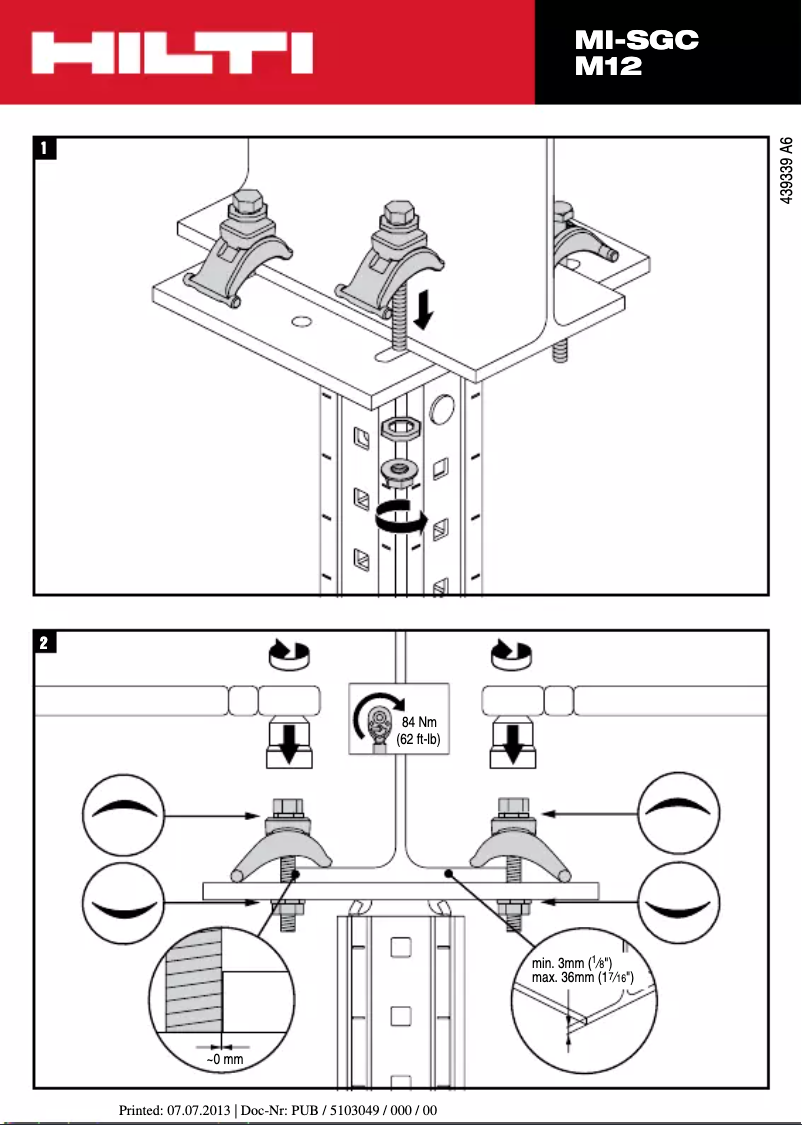 HILTI

MI-SGC
M12

439339 A6

1

2

84 Nm
(62 ft-lb)

~0 mm

min. 3mm ($\frac{1}{8}$")
max. 36mm ($1\frac{7}{16}$")

Printed: 07.07.2013 | Doc-Nr: PUB / 5103049 / 000 / 00