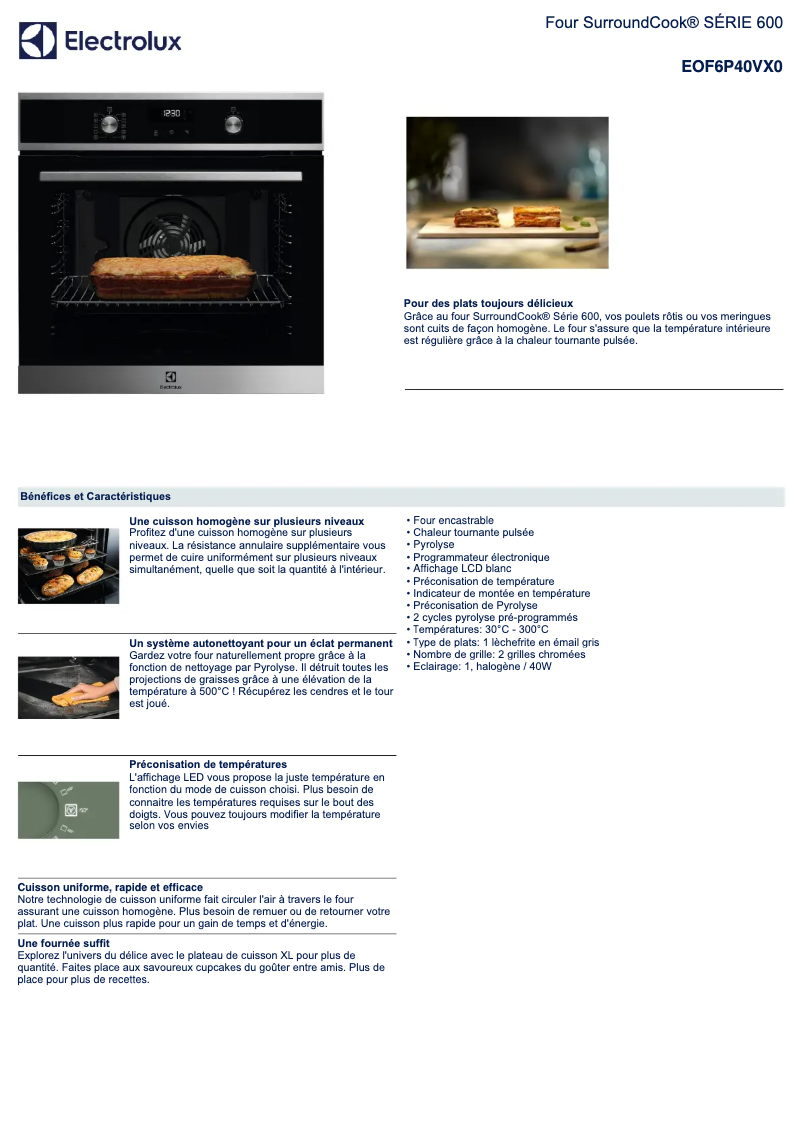 Electrolux

Four SurroundCook® SÉRIE 600

EOF6P40VX0

12:30

Electrolux

Pour des plats toujours délicieux
Grâce au four SurroundCook® Série 600, vos poulets rôtis ou vos meringues sont cuits de façon homogène. Le four s'assure que la température intérieure est régulière grâce à la chaleur tournante pulsée.

Bénéfices et Caractéristiques

Une cuisson homogène sur plusieurs niveaux
Profitez d'une cuisson homogène sur plusieurs niveaux. La résistance annulaire supplémentaire vous permet de cuire uniformément sur plusieurs niveaux simultanément, quelle que soit la quantité à l'intérieur.

Un système autonettoyant pour un éclat permanent
Gardez votre four naturellement propre grâce à la fonction de nettoyage par Pyrolyse. Il détruit toutes les projections de graisses grâce à une élévation de la température à 500°C ! Récupérez les cendres et le tour est joué.

Préconisation de températures
L'affichage LED vous propose la juste température en fonction du mode de cuisson choisi. Plus besoin de connaitre les températures requises sur le bout des doigts. Vous pouvez toujours modifier la température selon vos envies

Cuisson uniforme, rapide et efficace
Notre technologie de cuisson uniforme fait circuler l'air à travers le four assurant une cuisson homogène. Plus besoin de remuer ou de retourner votre plat. Une cuisson plus rapide pour un gain de temps et d'énergie.

Une fournée suffit
Explorez l'univers du délice avec le plateau de cuisson XL pour plus de quantité. Faites place aux savoureux cupcakes du goûter entre amis. Plus de place pour plus de recettes.

• Four encastrable
• Chaleur tournante pulsée
• Pyrolyse
• Programmateur électronique
• Affichage LCD blanc
• Préconisation de température
• Indicateur de montée en température
• Préconisation de Pyrolyse
• 2 cycles pyrolyse pré-programmés
• Températures: 30°C - 300°C
• Type de plats: 1 lèchefrite en émail gris
• Nombre de grille: 2 grilles chromées
• Eclairage: 1, halogène / 40W