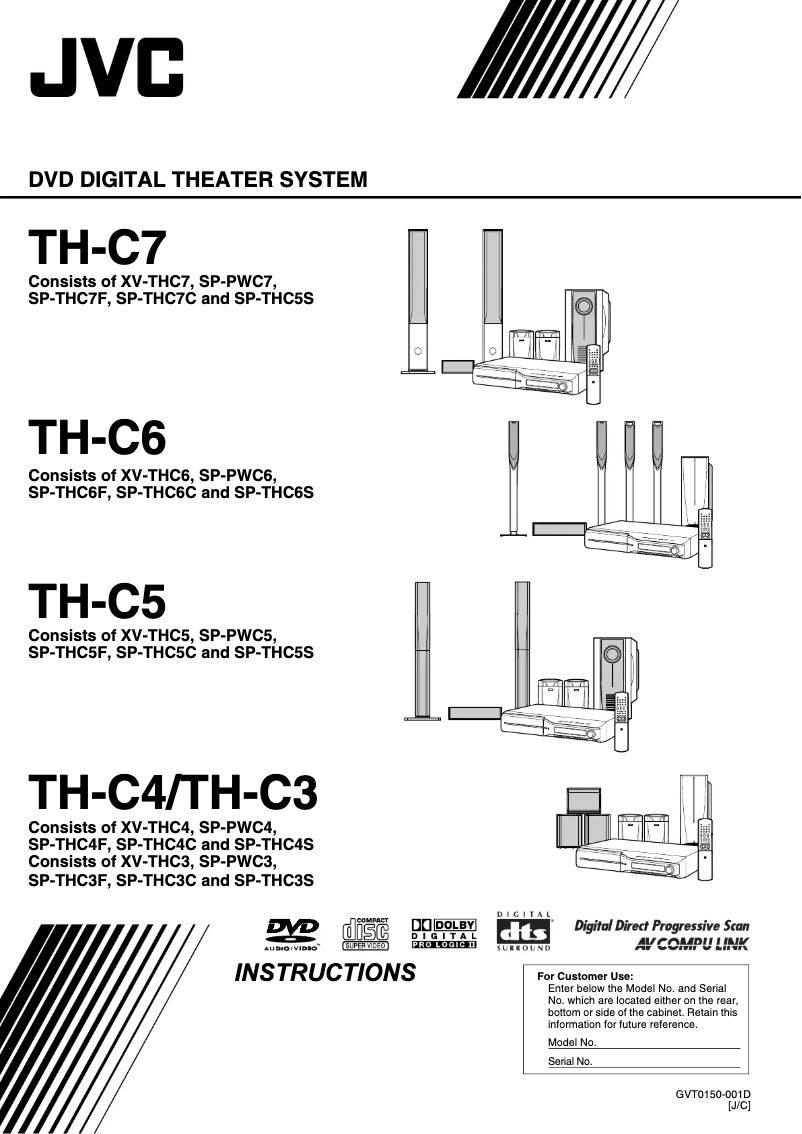 JVC

DVD DIGITAL THEATER SYSTEM

TH-C7

Consists of XV-THC7, SP-PWC7, SP-THC7F, SP-THC7C and SP-THC5S

TH-C6

Consists of XV-THC6, SP-PWC6, SP-THC6F, SP-THC6C and SP-THC6S

TH-C5

Consists of XV-THC5, SP-PWC5, SP-THC5F, SP-THC5C and SP-THC5S

TH-C4/TH-C3

Consists of XV-THC4, SP-PWC4, SP-THC4F, SP-THC4C and SP-THC4S
Consists of XV-THC3, SP-PWC3, SP-THC3F, SP-THC3C and SP-THC3S

DVD AUDIO/VIDEO

COMPACT disc SUPER VIDEO

DOLBY DIGITAL PRO LOGIC II

DIGITAL dts SURROUND

Digital Direct Progressive Scan
AV COMPU LINK

INSTRUCTIONS

For Customer Use:
Enter below the Model No. and Serial No. which are located either on the rear, bottom or side of the cabinet. Retain this information for future reference.

Model No.

Serial No.

GVT0150-001D
[J/C]