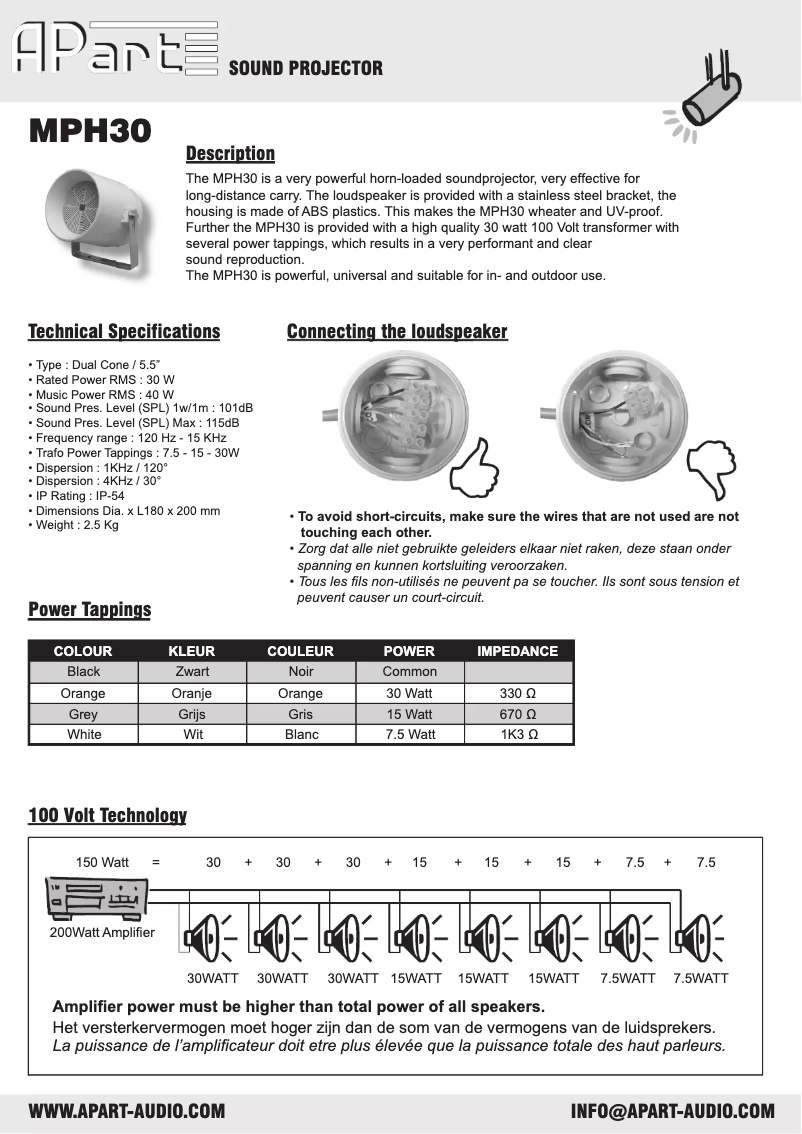 APart SOUND PROJECTOR

MPH30

Description

The MPH30 is a very powerful horn-loaded soundprojector, very effective for long-distance carry. The loudspeaker is provided with a stainless steel bracket, the housing is made of ABS plastics. This makes the MPH30 wheater and UV-proof. Further the MPH30 is provided with a high quality 30 watt 100 Volt transformer with several power tappings, which results in a very performant and clear sound reproduction.
The MPH30 is powerful, universal and suitable for in- and outdoor use.

Technical Specifications

• Type : Dual Cone / 5.5"
• Rated Power RMS : 30 W
• Music Power RMS : 40 W
• Sound Pres. Level (SPL) 1w/1m : 101dB
• Sound Pres. Level (SPL) Max : 115dB
• Frequency range : 120 Hz - 15 KHz
• Trafo Power Tappings : 7.5 - 15 - 30W
• Dispersion : 1KHz / 120°
• Dispersion : 4KHz / 30°
• IP Rating : IP-54
• Dimensions Dia. x L180 x 200 mm
• Weight : 2.5 Kg

Connecting the loudspeaker

• To avoid short-circuits, make sure the wires that are not used are not touching each other.
• Zorg dat alle niet gebruikte geleiders elkaar niet raken, deze staan onder spanning en kunnen kortsluiting veroorzaken.
• Tous les fils non-utilisés ne peuvent pa se toucher. Ils sont sous tension et peuvent causer un court-circuit.

Power Tappings

| COLOUR | KLEUR | COULEUR | POWER | IMPEDANCE |
|---|---|---|---|---|
| Black | Zwart | Noir | Common | |
| Orange | Oranje | Orange | 30 Watt | 330 Ω |
| Grey | Grijs | Gris | 15 Watt | 670 Ω |
| White | Wit | Blanc | 7.5 Watt | 1K3 Ω |

100 Volt Technology

150 Watt = 30 + 30 + 30 + 15 + 15 + 15 + 7.5 + 7.5

200Watt Amplifier

30WATT 30WATT 30WATT 15WATT 15WATT 15WATT 7.5WATT 7.5WATT

Amplifier power must be higher than total power of all speakers.
Het versterkervermogen moet hoger zijn dan de som van de vermogens van de luidsprekers.
La puissance de l'amplificateur doit etre plus élevée que la puissance totale des haut parleurs.

WWW.APART-AUDIO.COM INFO@APART-AUDIO.COM