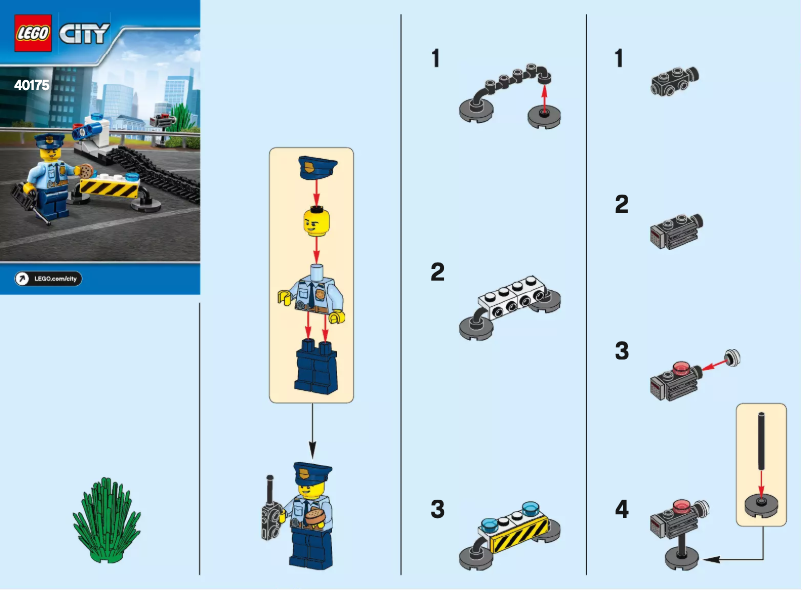 LEGO CITY
40175
LEGO.com/city

1
2
3

1
2
3
4