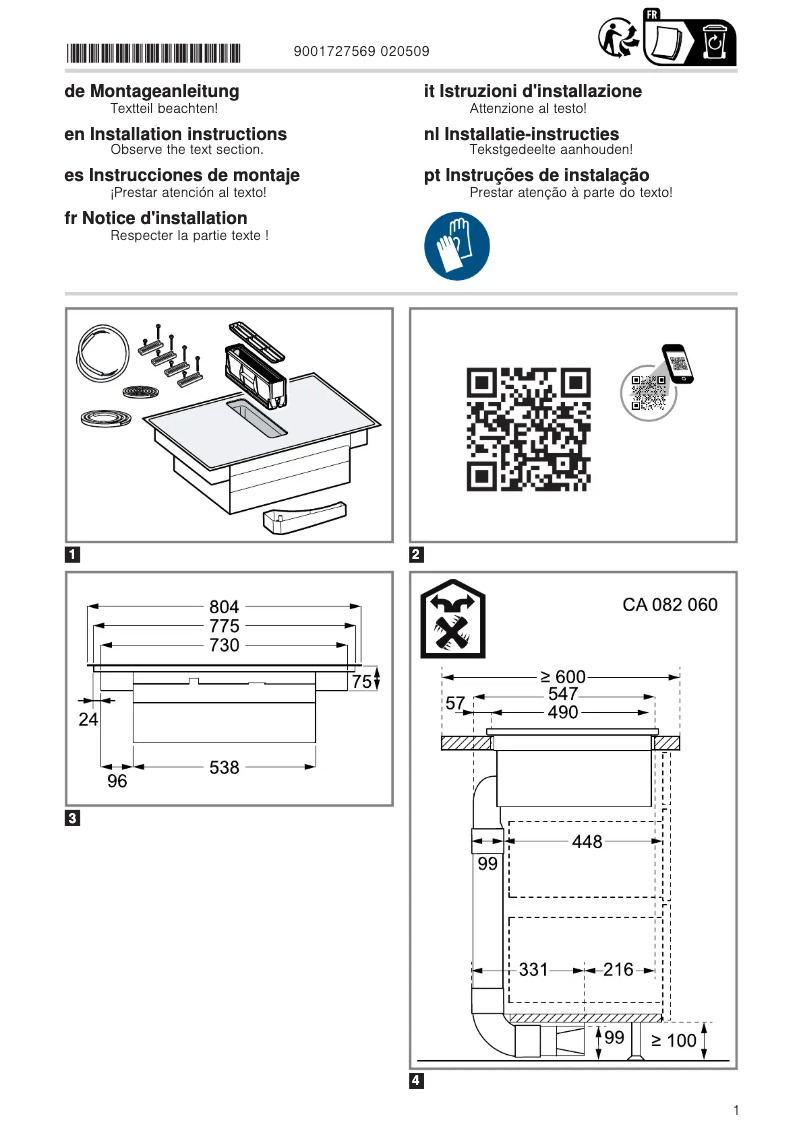 9001727569 020509

FR

de Montageanleitung
Textteil beachten!

en Installation instructions
Observe the text section.

es Instrucciones de montaje
¡Prestar atención al texto!

fr Notice d'installation
Respecter la partie texte !

it Istruzioni d'installazione
Attenzione al testo!

nl Installatie-instructies
Tekstgedeelte aanhouden!

pt Instruções de instalação
Prestar atenção à parte do texto!

1

2

804
775
730
75
24
96
538

3

CA 082 060
≥ 600
547
57
490
448
99
331
216
99
≥ 100

4

1