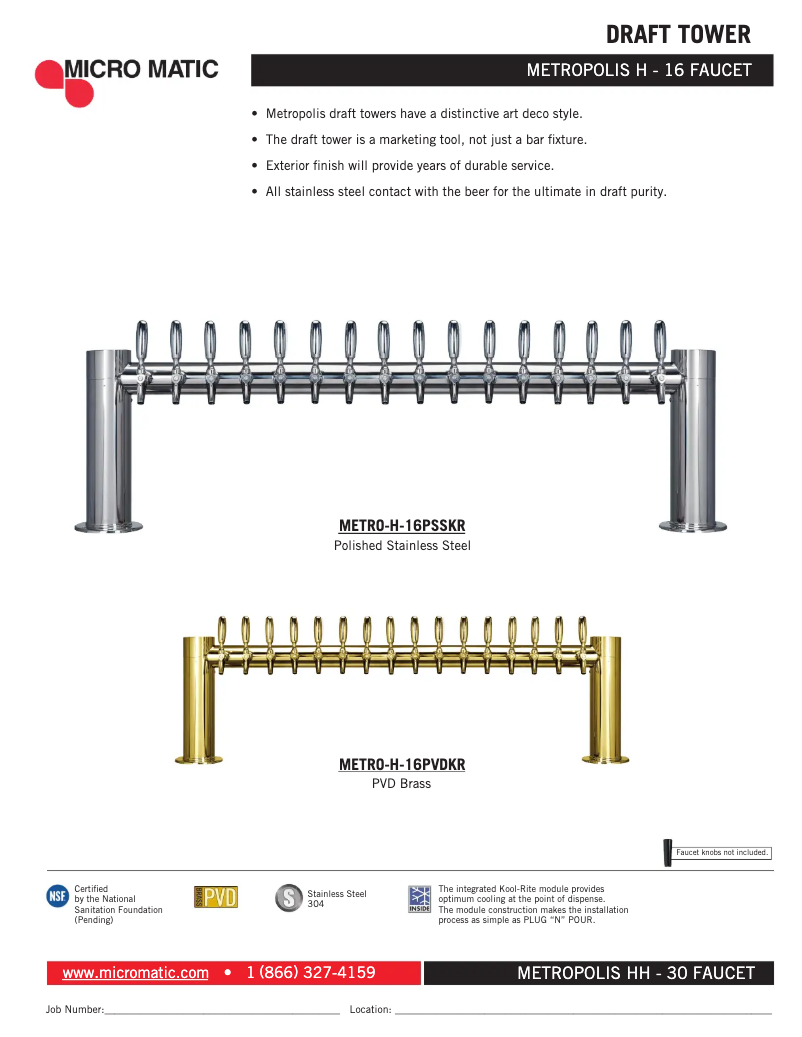 DRAFT TOWER

MICRO MATIC

METROPOLIS H - 16 FAUCET

• Metropolis draft towers have a distinctive art deco style.
• The draft tower is a marketing tool, not just a bar fixture.
• Exterior finish will provide years of durable service.
• All stainless steel contact with the beer for the ultimate in draft purity.

METRO-H-16PSSKR
Polished Stainless Steel

METRO-H-16PVDKR
PVD Brass

Faucet knobs not included.

NSF Certified by the National Sanitation Foundation (Pending)

PVD

S Stainless Steel 304

INSIDE The integrated Kool-Rite module provides optimum cooling at the point of dispense. The module construction makes the installation process as simple as PLUG "N" POUR.

www.micromatic.com • 1 (866) 327-4159

METROPOLIS HH - 30 FAUCET

Job Number:_______________ Location: _______________