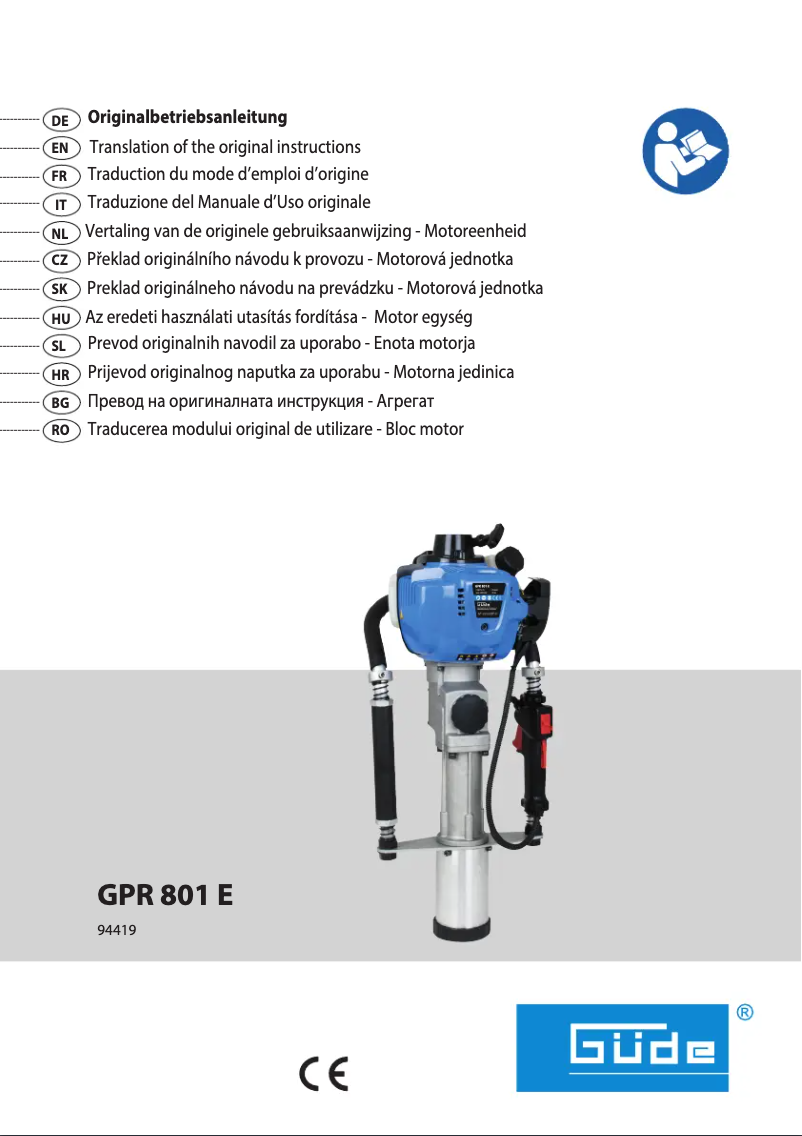 DE Originalbetriebsanleitung
EN Translation of the original instructions
FR Traduction du mode d'emploi d'origine
IT Traduzione del Manuale d'Uso originale
NL Vertaling van de originele gebruiksaanwijzing - Motoreenheid
CZ Překlad originálního návodu k provozu - Motorová jednotka
SK Preklad originálneho návodu na prevádzku - Motorová jednotka
HU Az eredeti használati utasítás fordítása - Motor egység
SL Prevod originalnih navodil za uporabo - Enota motorja
HR Prijevod originalnog naputka za uporabu - Motorna jedinica
BG Превод на оригиналната инструкция - Агрегат
RO Traducerea modului original de utilizare - Bloc motor

GPR 801 E
94419

CE

Güde ®