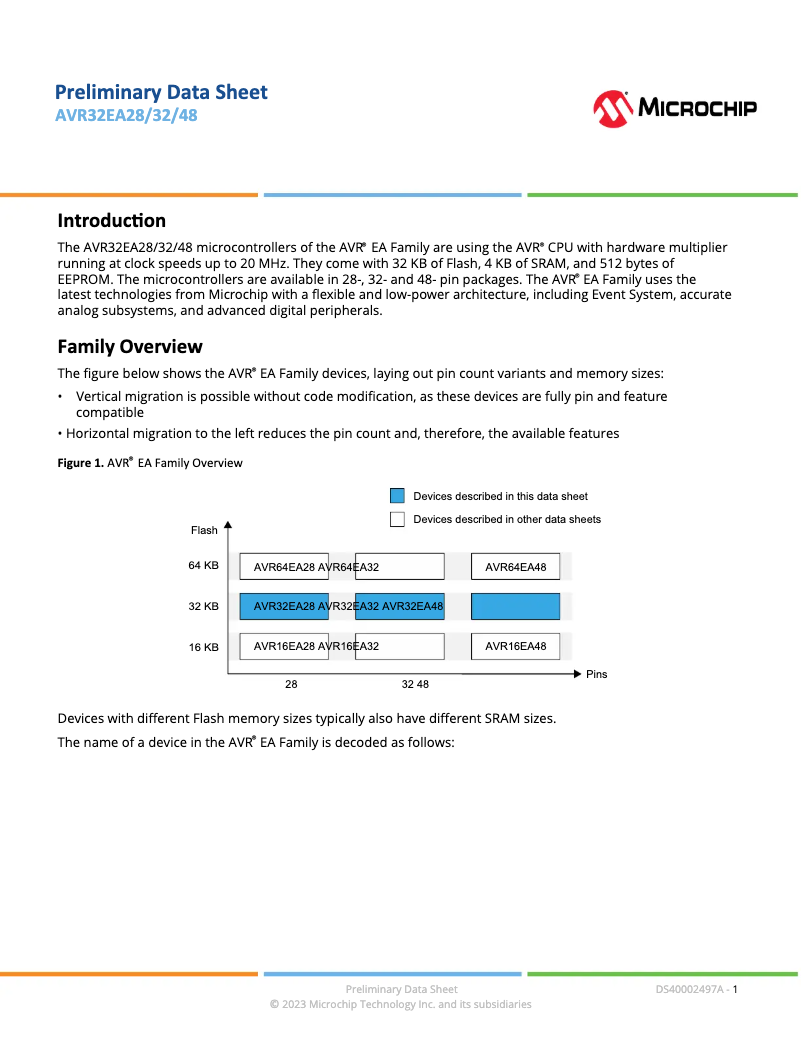 Preliminary Data Sheet
AVR32EA28/32/48

MICROCHIP

Introduction

The AVR32EA28/32/48 microcontrollers of the AVR® EA Family are using the AVR® CPU with hardware multiplier running at clock speeds up to 20 MHz. They come with 32 KB of Flash, 4 KB of SRAM, and 512 bytes of EEPROM. The microcontrollers are available in 28-, 32- and 48- pin packages. The AVR® EA Family uses the latest technologies from Microchip with a flexible and low-power architecture, including Event System, accurate analog subsystems, and advanced digital peripherals.

Family Overview

The figure below shows the AVR® EA Family devices, laying out pin count variants and memory sizes:

• Vertical migration is possible without code modification, as these devices are fully pin and feature compatible

• Horizontal migration to the left reduces the pin count and, therefore, the available features

Figure 1. AVR® EA Family Overview

Devices described in this data sheet
Devices described in other data sheets
Flash
64 KB
AVR64EA28 AVR64EA32
AVR64EA48
32 KB
AVR32EA28 AVR32EA32 AVR32EA48
16 KB
AVR16EA28 AVR16EA32
AVR16EA48
Pins
28
32 48

Devices with different Flash memory sizes typically also have different SRAM sizes.

The name of a device in the AVR® EA Family is decoded as follows:

Preliminary Data Sheet
© 2023 Microchip Technology Inc. and its subsidiaries
DS40002497A - 1