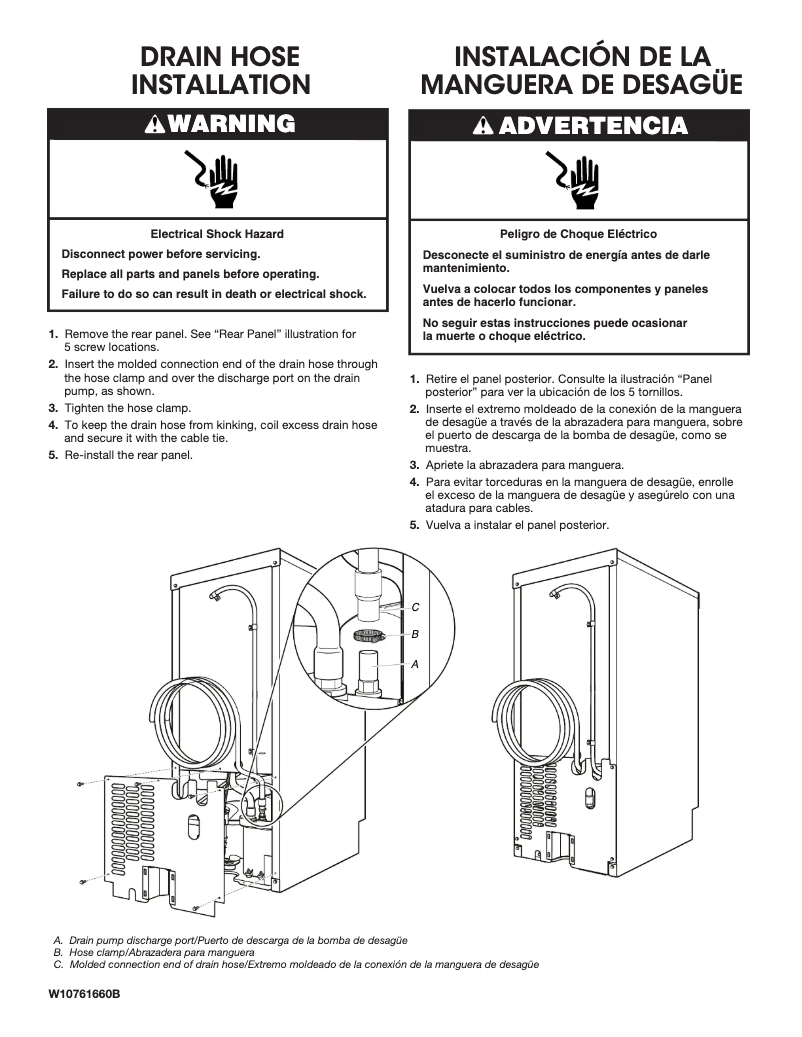 DRAIN HOSE INSTALLATION

WARNING

Electrical Shock Hazard

Disconnect power before servicing.

Replace all parts and panels before operating.

Failure to do so can result in death or electrical shock.

1. Remove the rear panel. See "Rear Panel" illustration for 5 screw locations.
2. Insert the molded connection end of the drain hose through the hose clamp and over the discharge port on the drain pump, as shown.
3. Tighten the hose clamp.
4. To keep the drain hose from kinking, coil excess drain hose and secure it with the cable tie.
5. Re-install the rear panel.

INSTALACIÓN DE LA MANGUERA DE DESAGÜE

ADVERTENCIA

Peligro de Choque Eléctrico

Desconecte el suministro de energía antes de darle mantenimiento.

Vuelva a colocar todos los componentes y paneles antes de hacerlo funcionar.

No seguir estas instrucciones puede ocasionar la muerte o choque eléctrico.

1. Retire el panel posterior. Consulte la ilustración "Panel posterior" para ver la ubicación de los 5 tornillos.
2. Inserte el extremo moldeado de la conexión de la manguera de desagüe a través de la abrazadera para manguera, sobre el puerto de descarga de la bomba de desagüe, como se muestra.
3. Apriete la abrazadera para manguera.
4. Para evitar torceduras en la manguera de desagüe, enrolle el exceso de la manguera de desagüe y asegúrelo con una atadura para cables.
5. Vuelva a instalar el panel posterior.

C
B
A

A. Drain pump discharge port/Puerto de descarga de la bomba de desagüe
B. Hose clamp/Abrazadera para manguera
C. Molded connection end of drain hose/Extremo moldeado de la conexión de la manguera de desagüe

W10761660B