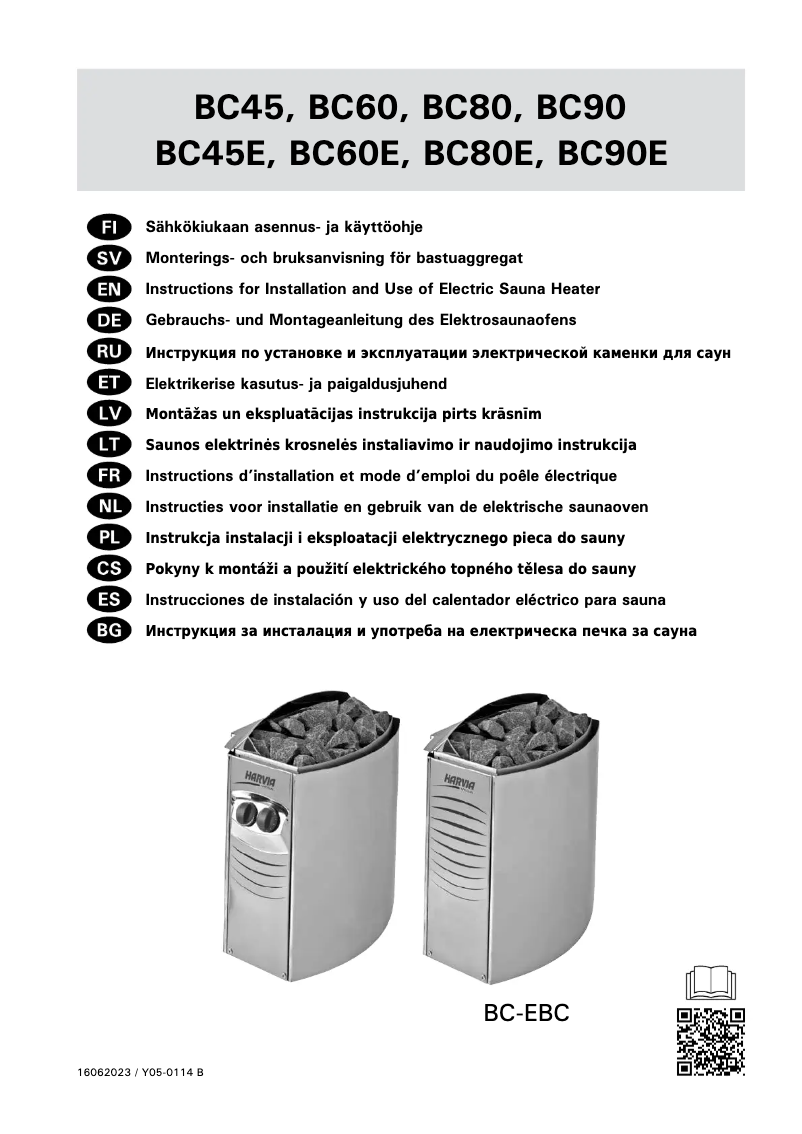 BC45, BC60, BC80, BC90
BC45E, BC60E, BC80E, BC90E

FI Sähkökiukaan asennus- ja käyttöohje
SV Monterings- och bruksanvisning för bastuaggregat
EN Instructions for Installation and Use of Electric Sauna Heater
DE Gebrauchs- und Montageanleitung des Elektrosaunaofens
RU Инструкция по установке и эксплуатации электрической каменки для саун
ET Elektrikerise kasutus- ja paigaldusjuhend
LV Montāžas un ekspluatācijas instrukcija pirts krāsnīm
LT Saunos elektrinės krosnelės instaliavimo ir naudojimo instrukcija
FR Instructions d'installation et mode d'emploi du poêle électrique
NL Instructies voor installatie en gebruik van de elektrische saunaoven
PL Instrukcja instalacji i eksploatacji elektrycznego pieca do sauny
CS Pokyny k montáži a použití elektrického topného tělesa do sauny
ES Instrucciones de instalación y uso del calentador eléctrico para sauna
BG Инструкция за инсталация и употреба на електрическа печка за сауна

HARVIA
HARVIA

BC-EBC

16062023 / Y05-0114 B