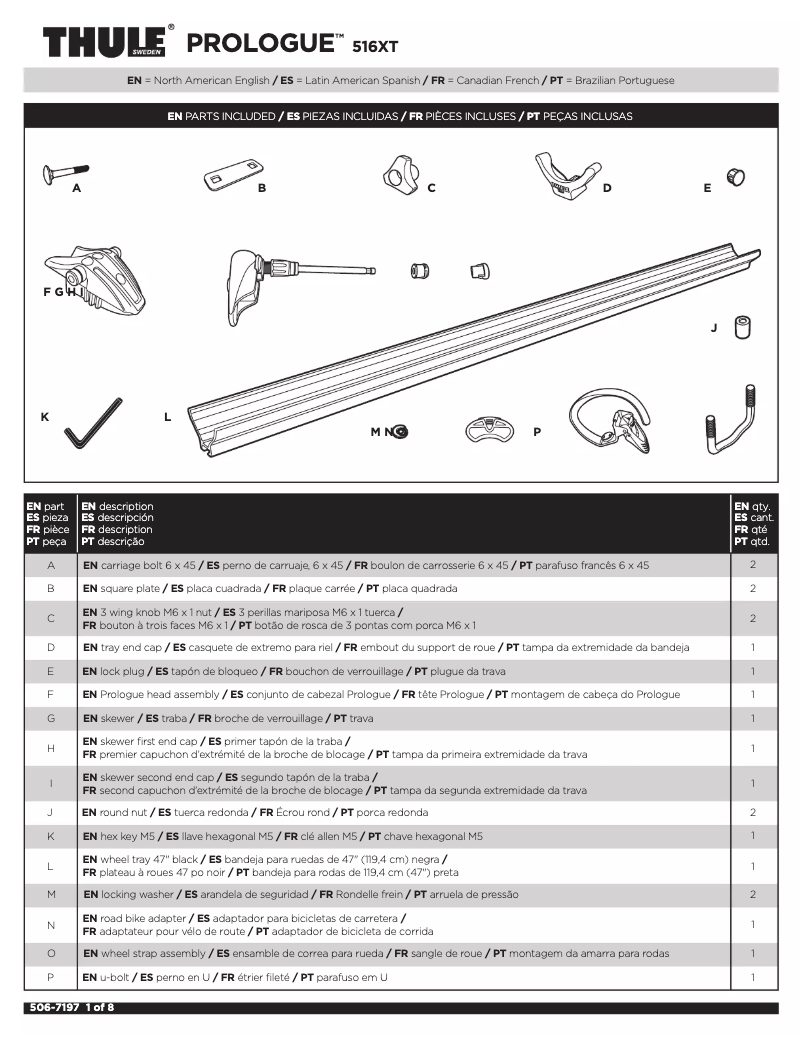 THULE® SWEDEN PROLOGUE™ 516XT

EN = North American English / ES = Latin American Spanish / FR = Canadian French / PT = Brazilian Portuguese

EN PARTS INCLUDED / ES PIEZAS INCLUIDAS / FR PIÈCES INCLUSES / PT PEÇAS INCLUSAS

A B C D E

F G H I

J

K L M N O P

| EN part ES pieza FR pièce PT peça | EN description ES descripción FR description PT descrição | EN qty. ES cant. FR qté PT qtd. |
|---|---|---|
| A | EN carriage bolt 6 x 45 / ES perno de carruaje, 6 x 45 / FR boulon de carrosserie 6 x 45 / PT parafuso francês 6 x 45 | 2 |
| B | EN square plate / ES placa cuadrada / FR plaque carrée / PT placa quadrada | 2 |
| C | EN 3 wing knob M6 x 1 nut / ES 3 perillas mariposa M6 x 1 tuerca / FR bouton à trois faces M6 x 1 / PT botão de rosca de 3 pontas com porca M6 x 1 | 2 |
| D | EN tray end cap / ES casquete de extremo para riel / FR embout du support de roue / PT tampa da extremidade da bandeja | 1 |
| E | EN lock plug / ES tapón de bloqueo / FR bouchon de verrouillage / PT plugue da trava | 1 |
| F | EN Prologue head assembly / ES conjunto de cabezal Prologue / FR tête Prologue / PT montagem de cabeça do Prologue | 1 |
| G | EN skewer / ES traba / FR broche de verrouillage / PT trava | 1 |
| H | EN skewer first end cap / ES primer tapón de la traba / FR premier capuchon d'extrémité de la broche de blocage / PT tampa da primeira extremidade da trava | 1 |
| I | EN skewer second end cap / ES segundo tapón de la traba / FR second capuchon d'extrémité de la broche de blocage / PT tampa da segunda extremidade da trava | 1 |
| J | EN round nut / ES tuerca redonda / FR Écrou rond / PT porca redonda | 2 |
| K | EN hex key M5 / ES llave hexagonal M5 / FR clé allen M5 / PT chave hexagonal M5 | 1 |
| L | EN wheel tray 47" black / ES bandeja para ruedas de 47" (119,4 cm) negra / FR plateau à roues 47 po noir / PT bandeja para rodas de 119,4 cm (47") preta | 1 |
| M | EN locking washer / ES arandela de seguridad / FR Rondelle frein / PT arruela de pressão | 2 |
| N | EN road bike adapter / ES adaptador para bicicletas de carretera / FR adaptateur pour vélo de route / PT adaptador de bicicleta de corrida | 1 |
| O | EN wheel strap assembly / ES ensamble de correa para rueda / FR sangle de roue / PT montagem da amarra para rodas | 1 |
| P | EN u-bolt / ES perno en U / FR étrier fileté / PT parafuso em U | 1 |

506-7197 1 of 8