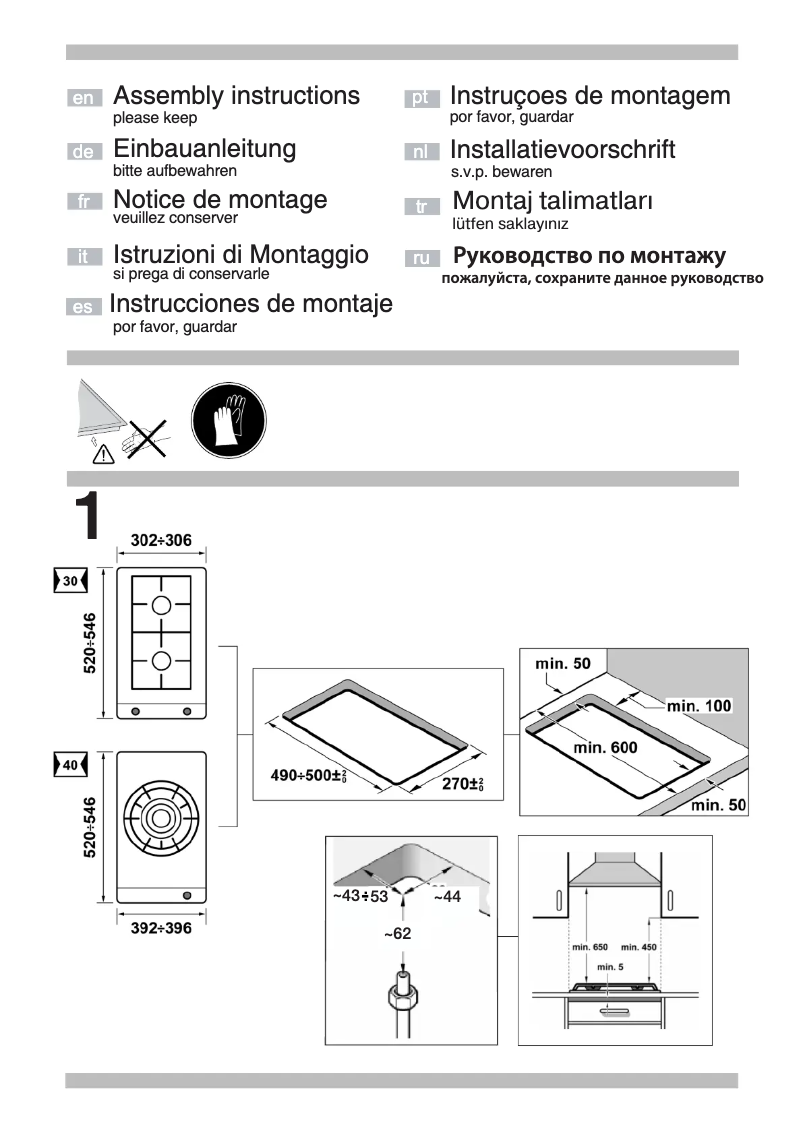 en Assembly instructions
please keep

de Einbauanleitung
bitte aufbewahren

fr Notice de montage
veuillez conserver

it Istruzioni di Montaggio
si prega di conservarle

es Instrucciones de montaje
por favor, guardar

pt Instruçoes de montagem
por favor, guardar

nl Installatievoorschrift
s.v.p. bewaren

tr Montaj talimatları
lütfen saklayınız

ru Руководство по монтажу
пожалуйста, сохраните данное руководство

1

302÷306

30

520÷546

40

520÷546

392÷396

490÷500$\pm^{2}_{0}$

270$\pm^{2}_{0}$

min. 50

min. 100

min. 600

min. 50

~43÷53

~44

~62

min. 650

min. 450

min. 5