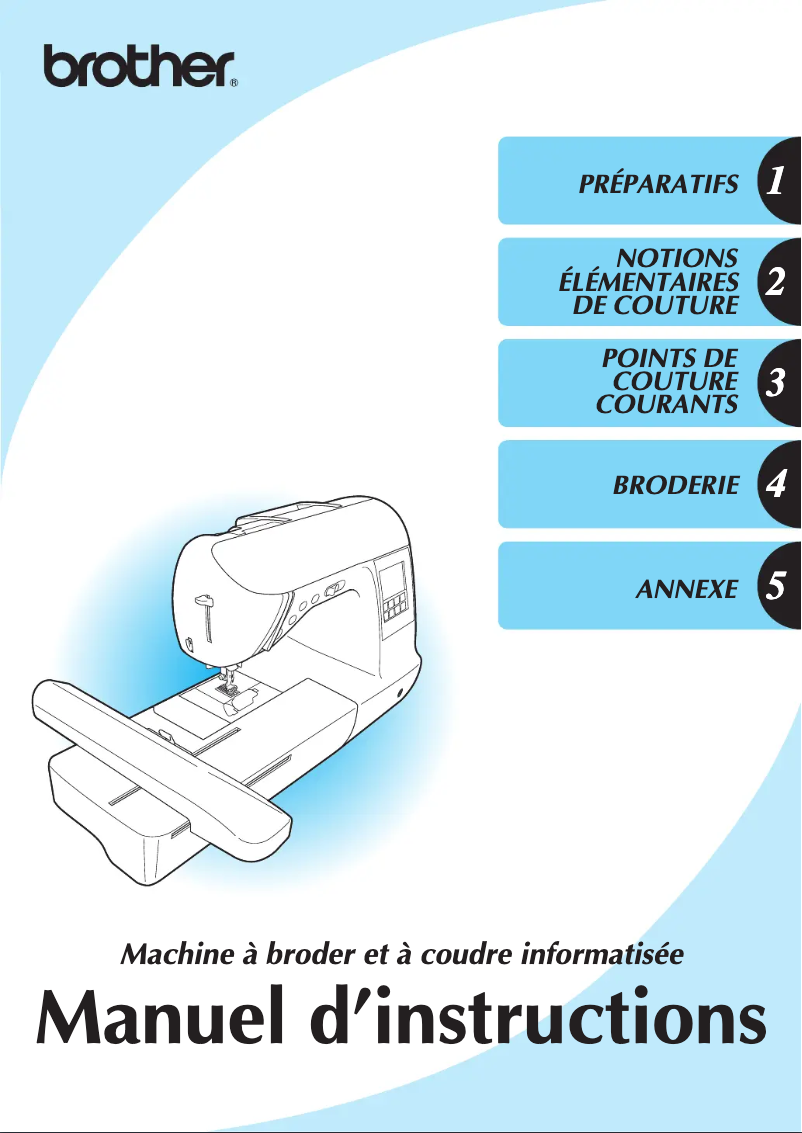 brother®

PRÉPARATIFS 1

NOTIONS ÉLÉMENTAIRES DE COUTURE 2

POINTS DE COUTURE COURANTS 3

BRODERIE 4

ANNEXE 5

Machine à broder et à coudre informatisée

Manuel d'instructions