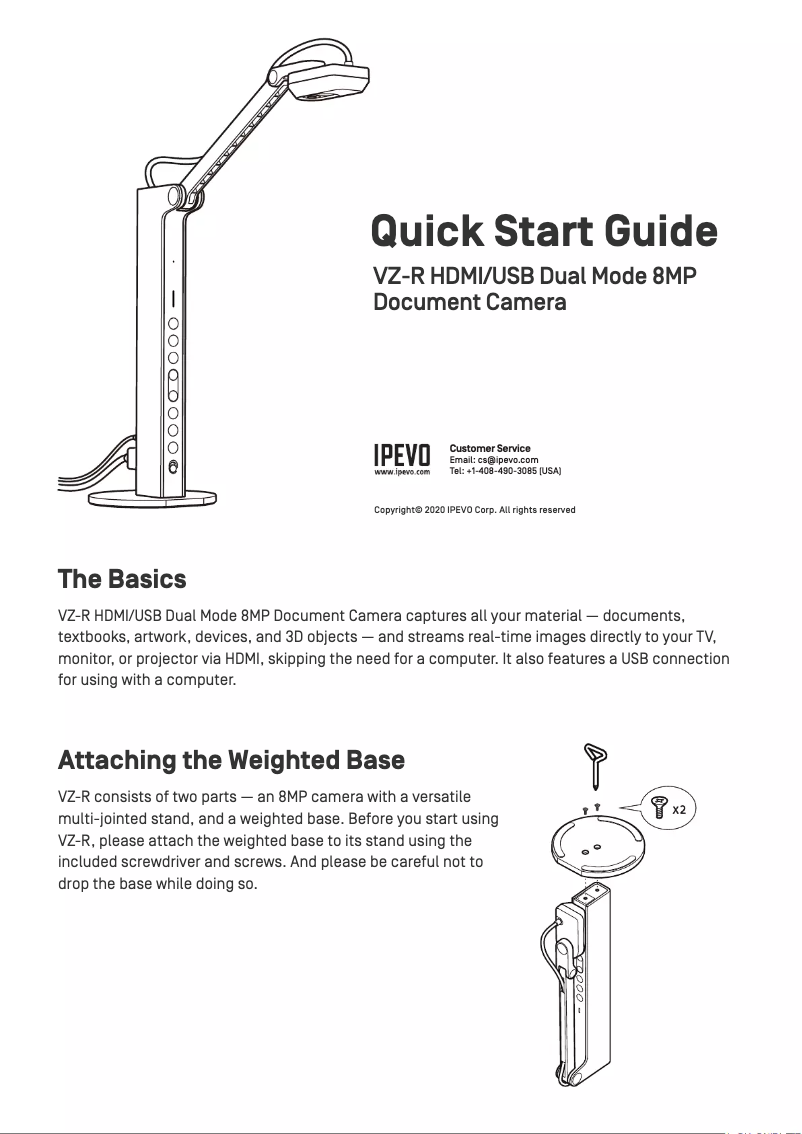 Quick Start Guide

VZ-R HDMI/USB Dual Mode 8MP Document Camera

IPEVO
www.ipevo.com

Customer Service
Email: cs@ipevo.com
Tel: +1-408-490-3085 (USA)

Copyright© 2020 IPEVO Corp. All rights reserved

The Basics

VZ-R HDMI/USB Dual Mode 8MP Document Camera captures all your material — documents, textbooks, artwork, devices, and 3D objects — and streams real-time images directly to your TV, monitor, or projector via HDMI, skipping the need for a computer. It also features a USB connection for using with a computer.

Attaching the Weighted Base

VZ-R consists of two parts — an 8MP camera with a versatile multi-jointed stand, and a weighted base. Before you start using VZ-R, please attach the weighted base to its stand using the included screwdriver and screws. And please be careful not to drop the base while doing so.

x2