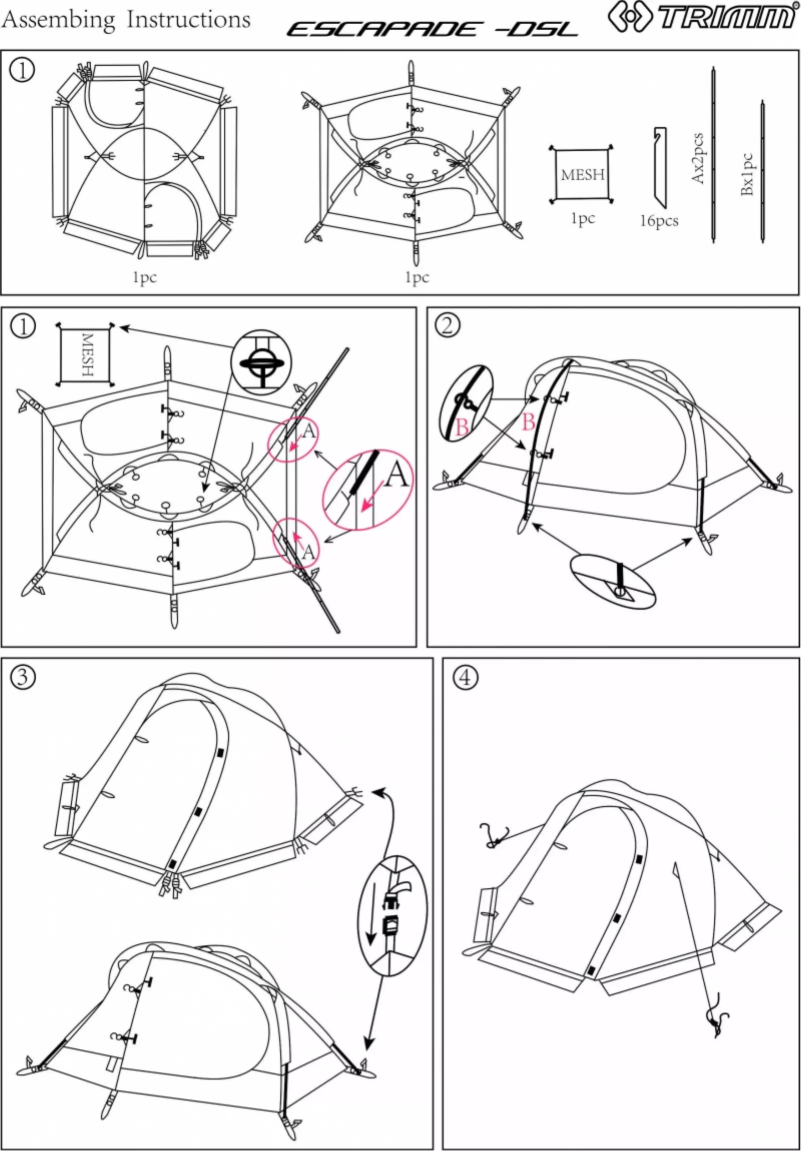 Assembing Instructions

ESCAPADE -DSL

TRIMM®

①

1pc

1pc

MESH

1pc

16pcs

Ax2pcs

Bx1pc

①

MESH

A

A

A

②

B

B

③

④