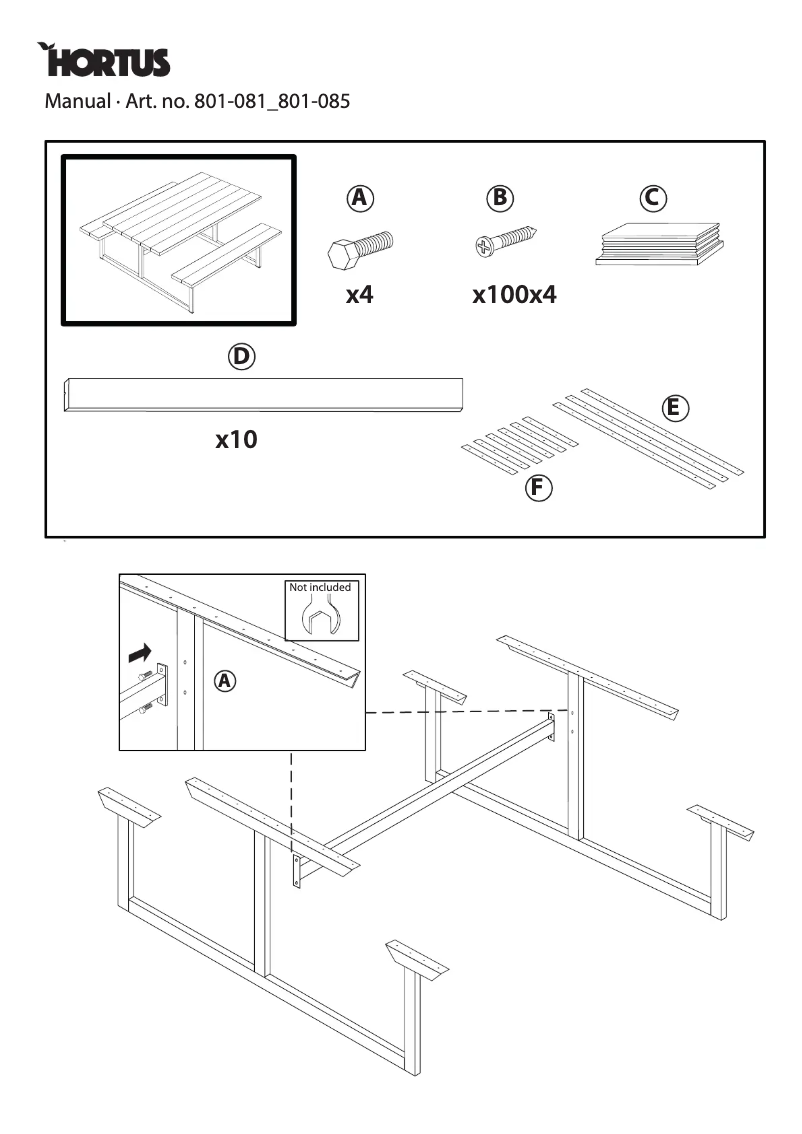 HORTUS
Manual · Art. no. 801-081_801-085

A
x4

B
x100x4

C

D
x10

E

F

Not included

A